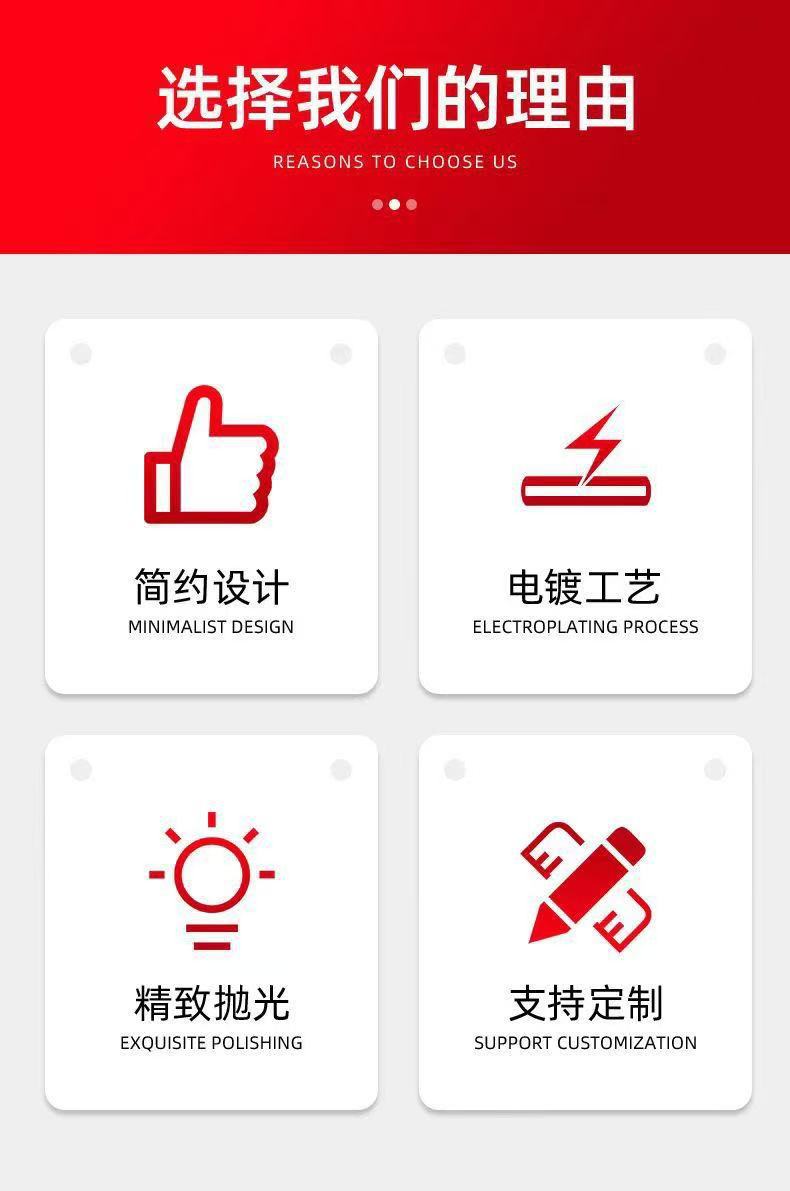 选择我们的理由

REASONS TO CHOOSE US

简约设计
MINIMALIST DESIGN

电镀工艺
ELECTROPLATING PROCESS

精致抛光
EXQUISITE POLISHING

支持定制
SUPPORT CUSTOMIZATION