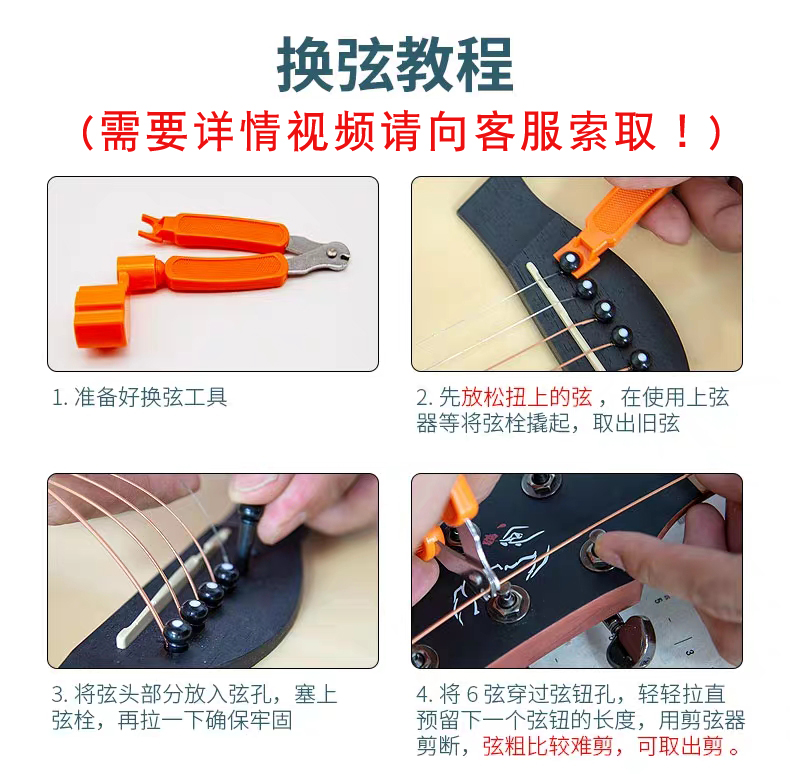 换弦教程

（需要详情视频请向客服索取！）

1. 准备好换弦工具

2. 先放松扭上的弦，在使用上弦器等将弦栓撬起，取出旧弦

3. 将弦头部分放入弦孔，塞上弦栓，再拉一下确保牢固

4. 将 6 弦穿过弦钮孔，轻轻拉直预留下一个弦钮的长度，用剪弦器剪断，弦粗比较难剪，可取出剪。