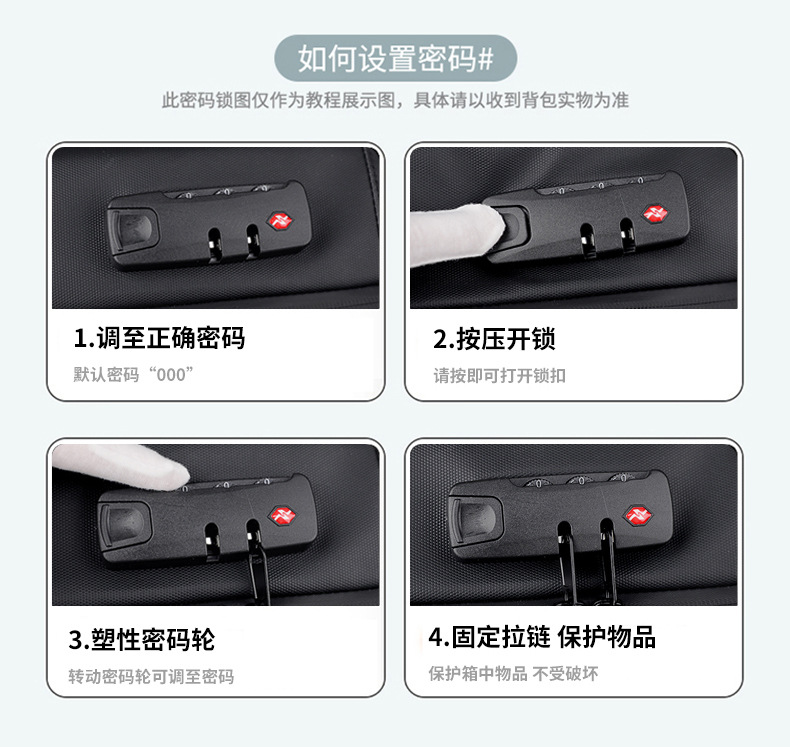 如何设置密码#

此密码锁图仅作为教程展示图，具体请以收到背包实物为准

1.调至正确密码

默认密码“000”

2.按压开锁

请按即可打开锁扣

3.塑性密码轮

转动密码轮可调至密码

4.固定拉链 保护物品

保护箱中物品 不受破坏