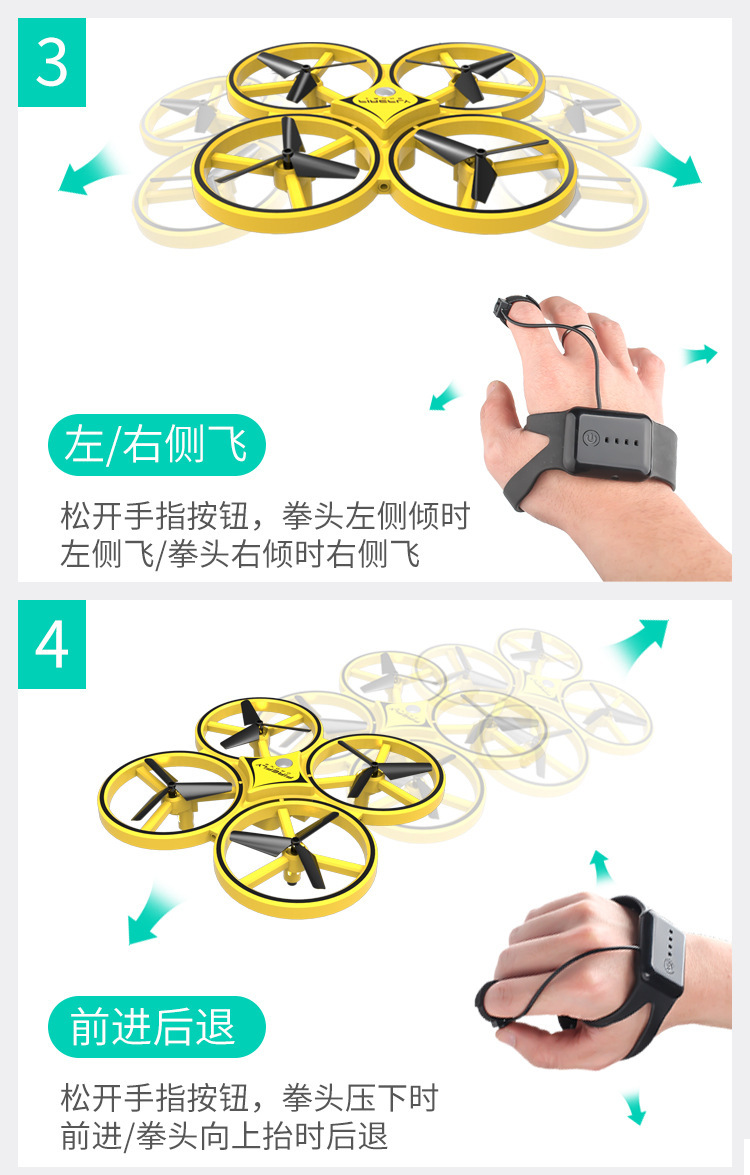 3

左/右侧飞

松开手指按钮，拳头左侧倾时左侧飞/拳头右倾时右侧飞

4

前进后退

松开手指按钮，拳头压下时前进/拳头向上抬时后退