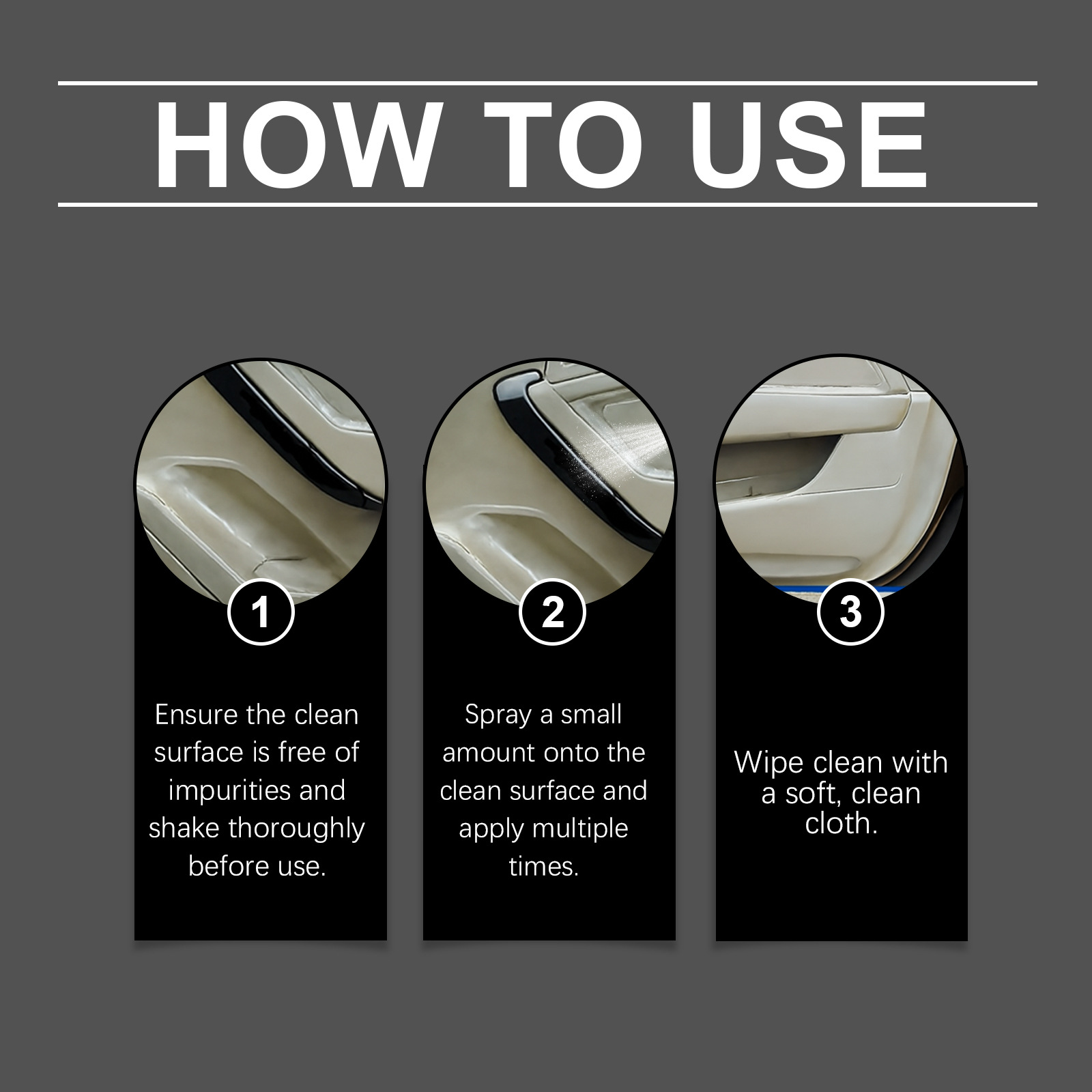 HOW TO USE

1

Ensure the clean surface is free of impurities and shake thoroughly before use.

2

Spray a small amount onto the clean surface and apply multiple times.

3

Wipe clean with a soft, clean cloth.