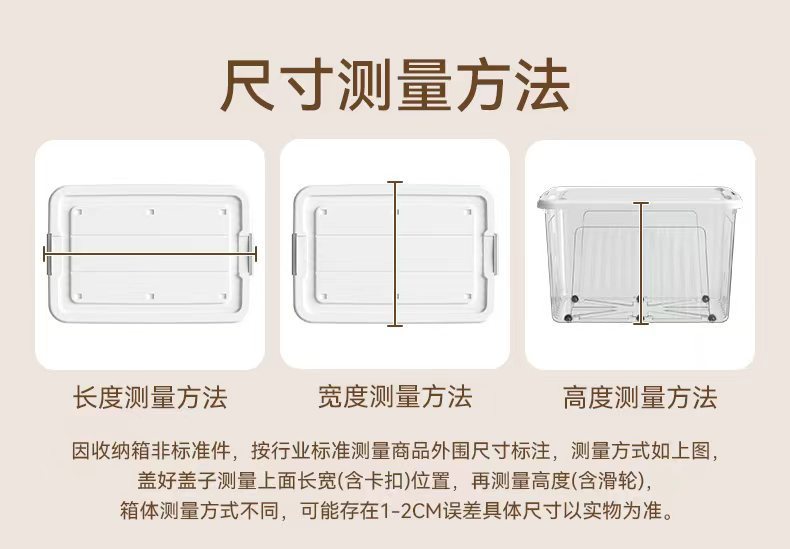 尺寸测量方法

长度测量方法

宽度测量方法

高度测量方法

因收纳箱非标准件，按行业标准测量商品外围尺寸标注，测量方式如上图，盖好盖子测量上面长宽(含卡扣)位置，再测量高度(含滑轮)，箱体测量方式不同，可能存在1-2CM误差具体尺寸以实物为准。