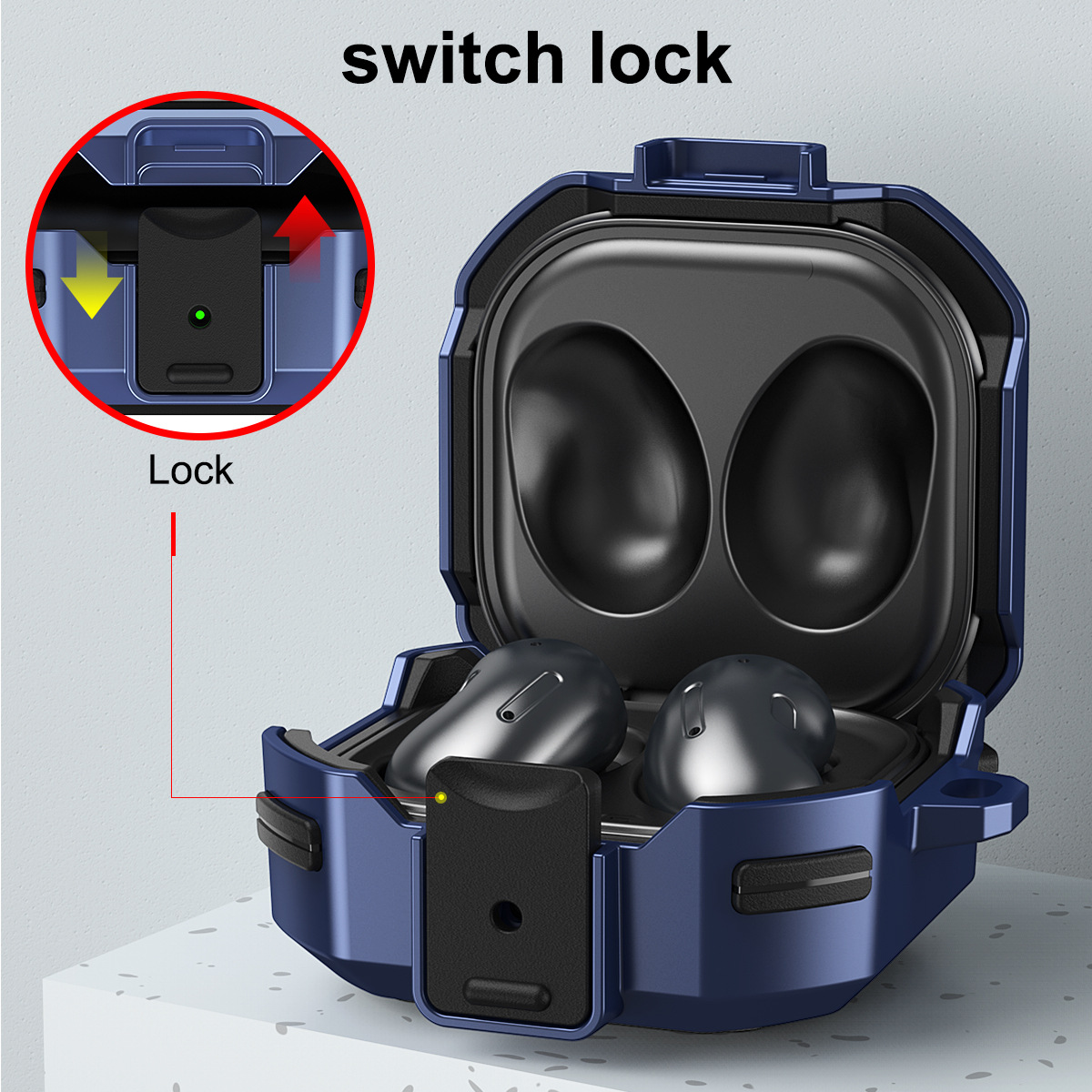 switch lock

Lock