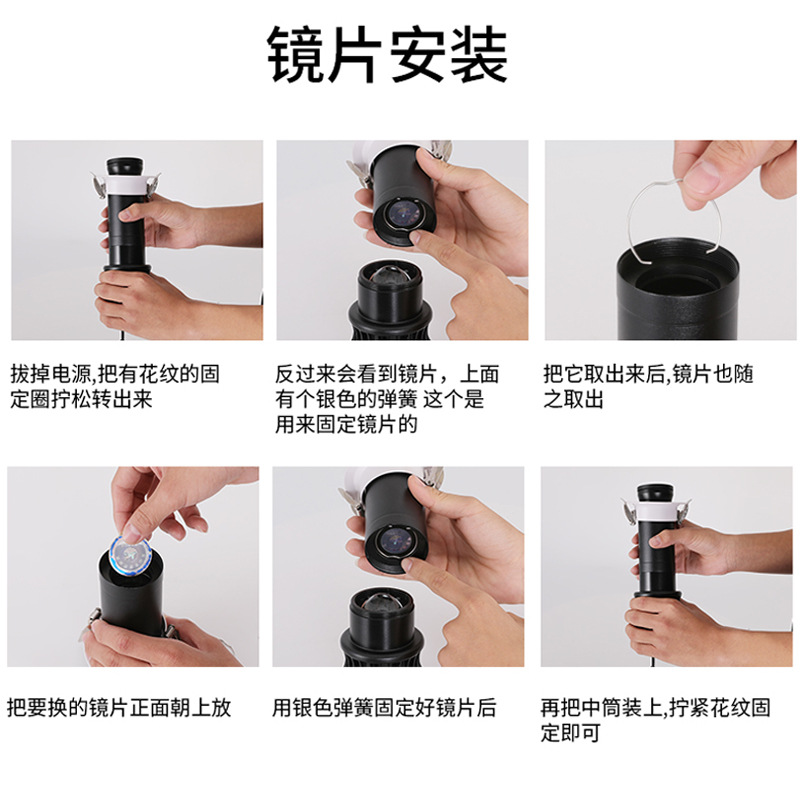 镜片安装

拔掉电源,把有花纹的固定圈拧松转出来

反过来会看到镜片，上面有个银色的弹簧 这个是用来固定镜片的

把它取出来后,镜片也随之取出

把要换的镜片正面朝上放

用银色弹簧固定好镜片后

再把中筒装上,拧紧花纹固定即可