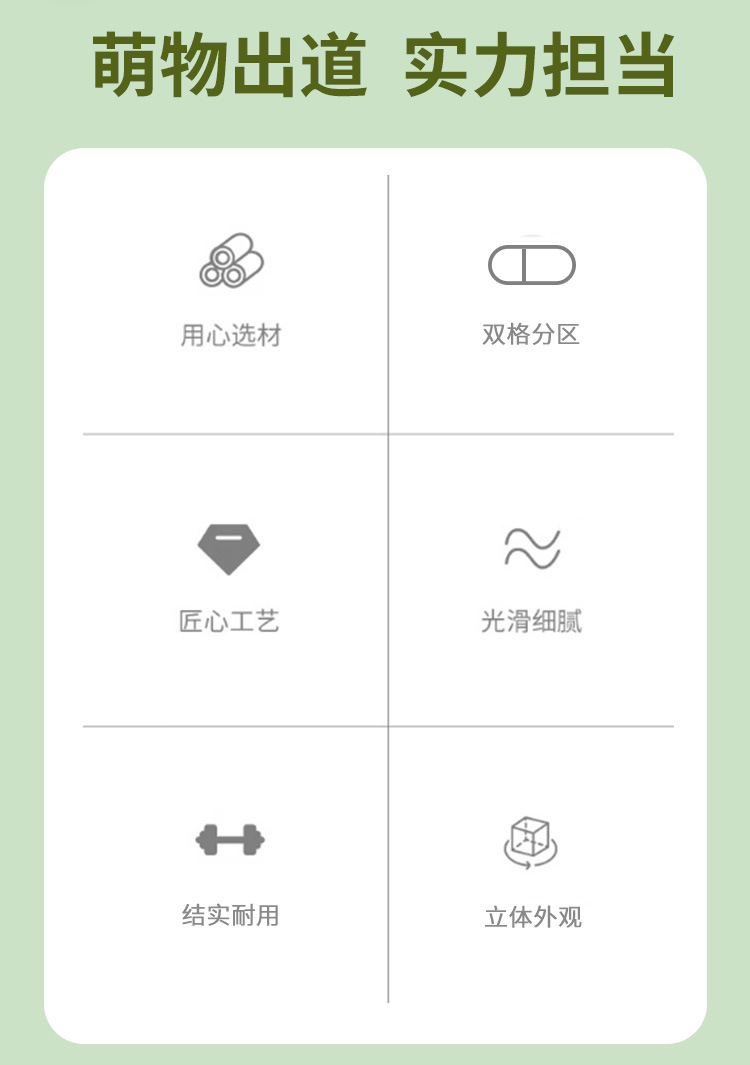 萌物出道 实力担当

用心选材

双格分区

匠心工艺

光滑细腻

结实耐用

立体外观