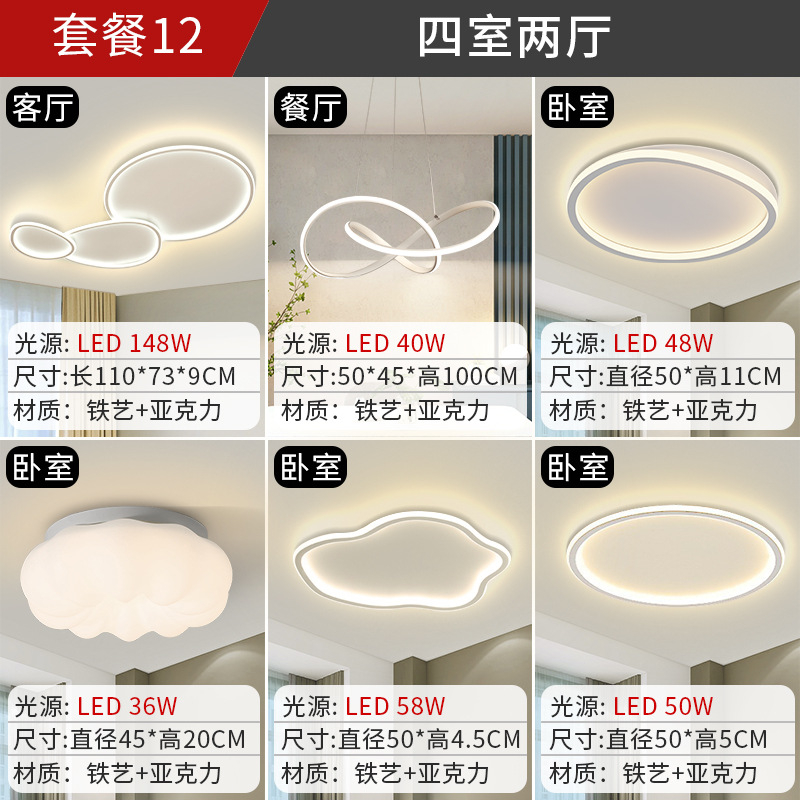 套餐12

四室两厅

客厅
光源: LED 148W
尺寸:长110*73*9CM
材质: 铁艺+亚克力

餐厅
光源: LED 40W
尺寸:50*45*高100CM
材质: 铁艺+亚克力

卧室
光源: LED 48W
尺寸:直径50*高11CM
材质: 铁艺+亚克力

卧室
光源: LED 36W
尺寸:直径45*高20CM
材质: 铁艺+亚克力

卧室
光源: LED 58W
尺寸:直径50*高4.5CM
材质: 铁艺+亚克力

卧室
光源: LED 50W
尺寸:直径50*高5CM
材质: 铁艺+亚克力