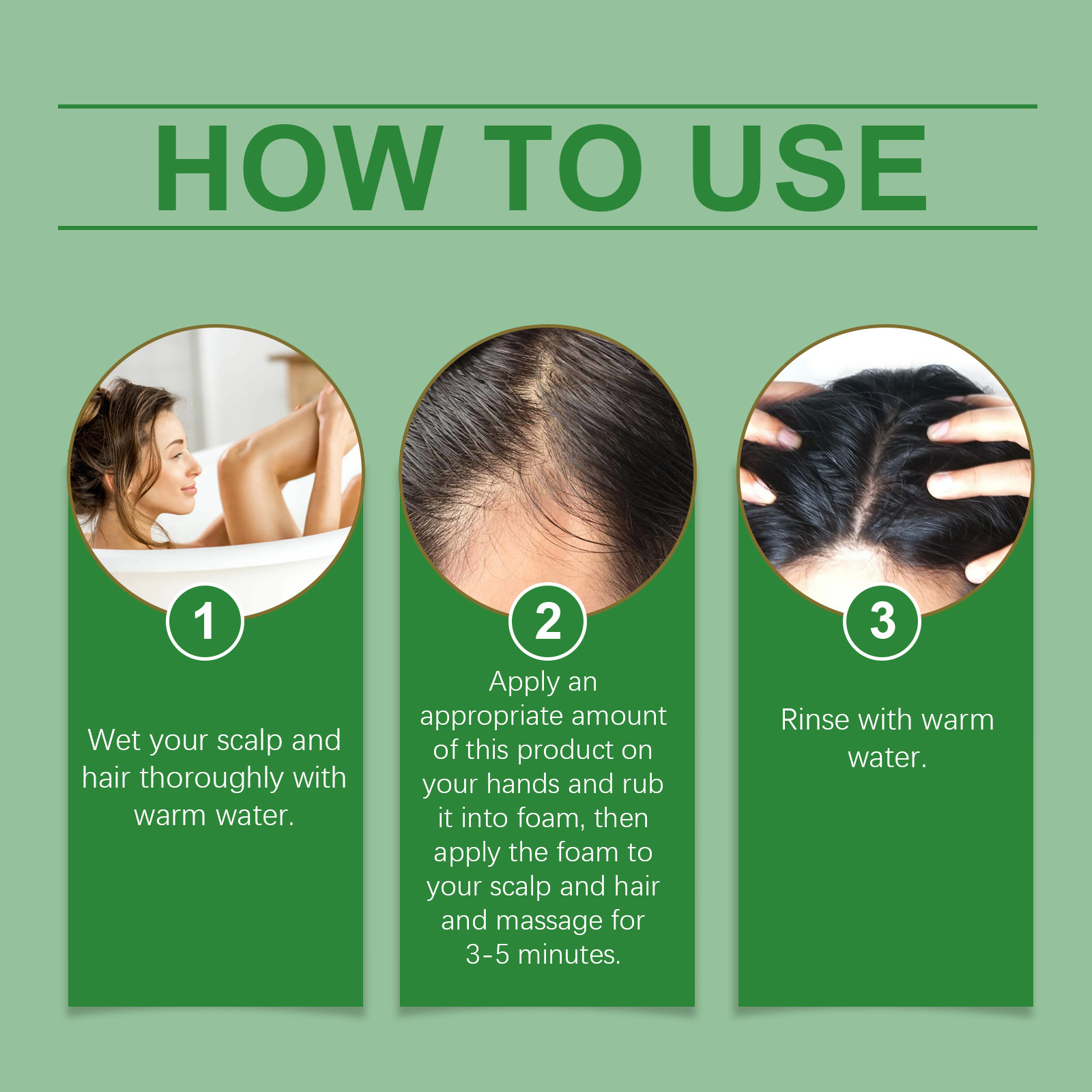 HOW TO USE

1

Wet your scalp and hair thoroughly with warm water.

2

Apply an appropriate amount of this product on your hands and rub it into foam, then apply the foam to your scalp and hair and massage for 3-5 minutes.

3

Rinse with warm water.