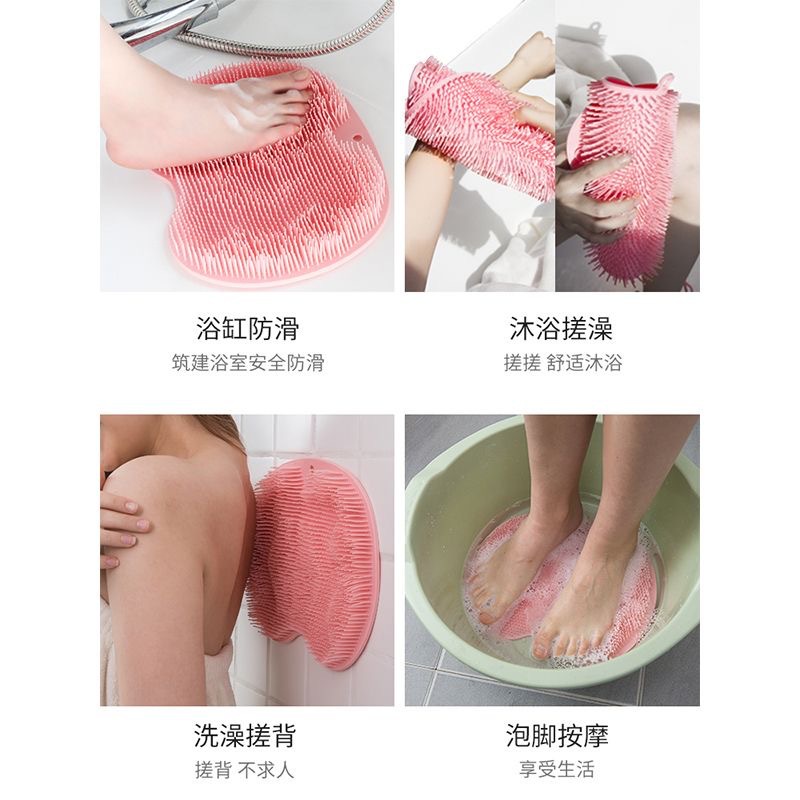 浴缸防滑
筑建浴室安全防滑

沐浴搓澡
搓搓 舒适沐浴

洗澡搓背
搓背 不求人

泡脚按摩
享受生活