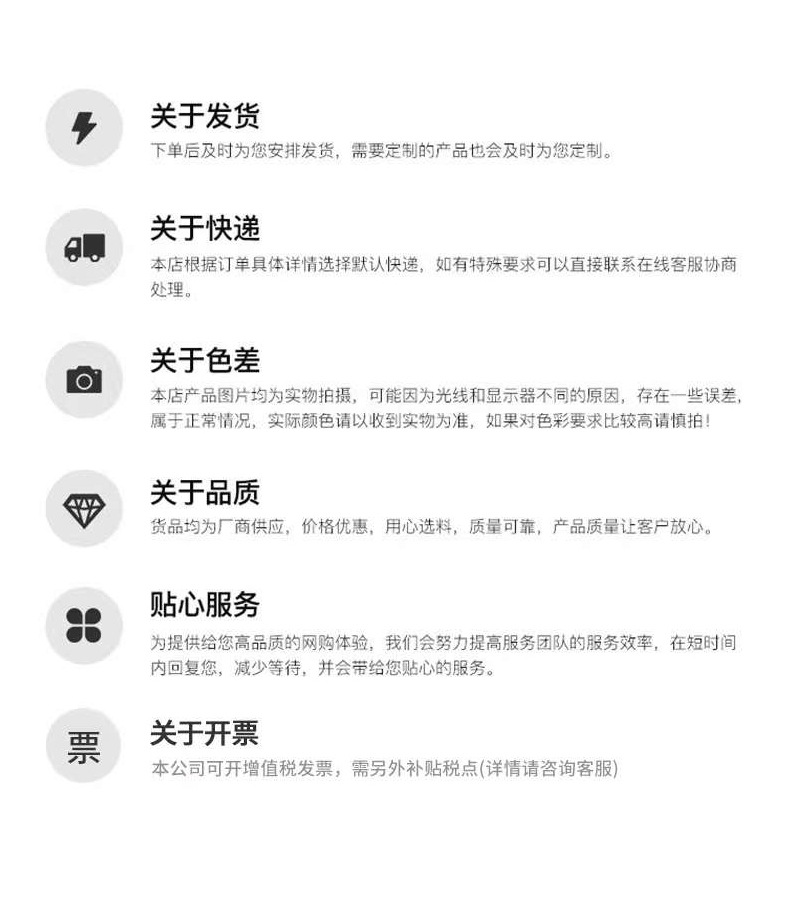 关于发货

下单后及时为您安排发货，需要定制的产品也会及时为您定制。

关于快递

本店根据订单具体详情选择默认快递，如有特殊要求可以直接联系在线客服协商处理。

关于色差

本店产品图片均为实物拍摄，可能因为光线和显示器不同的原因，存在一些误差，属于正常情况，实际颜色请以收到实物为准，如果对色彩要求比较高请慎拍！

关于品质

货品均为厂商供应，价格优惠，用心选料，质量可靠，产品质量让客户放心。

贴心服务

为提供给您高品质的网购体验，我们会努力提高服务团队的服务效率，在短时间内回复您，减少等待，并会带给您贴心的服务。

票

关于开票

本公司可开增值税发票，需另外补贴税点(详情请咨询客服)