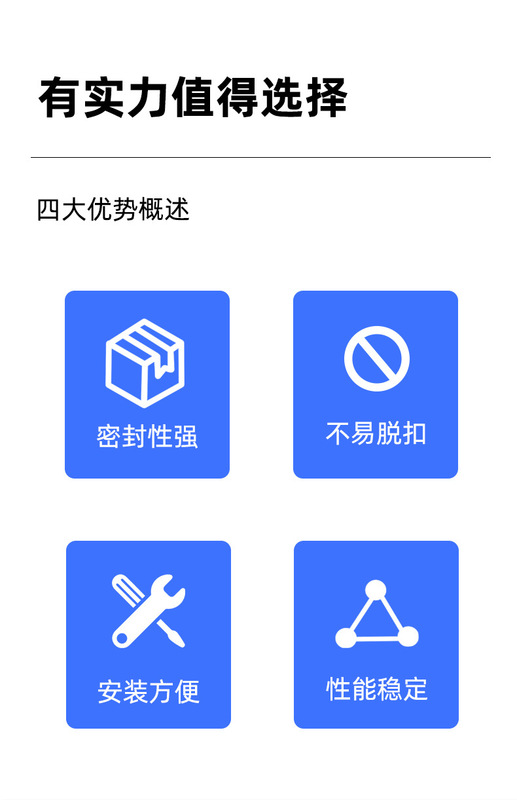 有实力值得选择

四大优势概述

密封性强

不易脱扣

安装方便

性能稳定