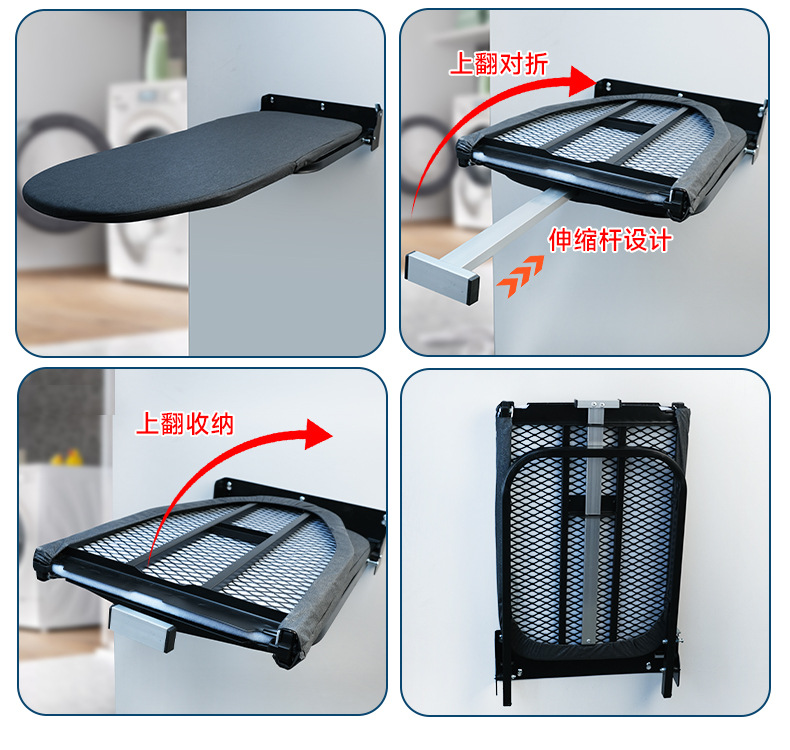 上翻对折

伸缩杆设计

上翻收纳