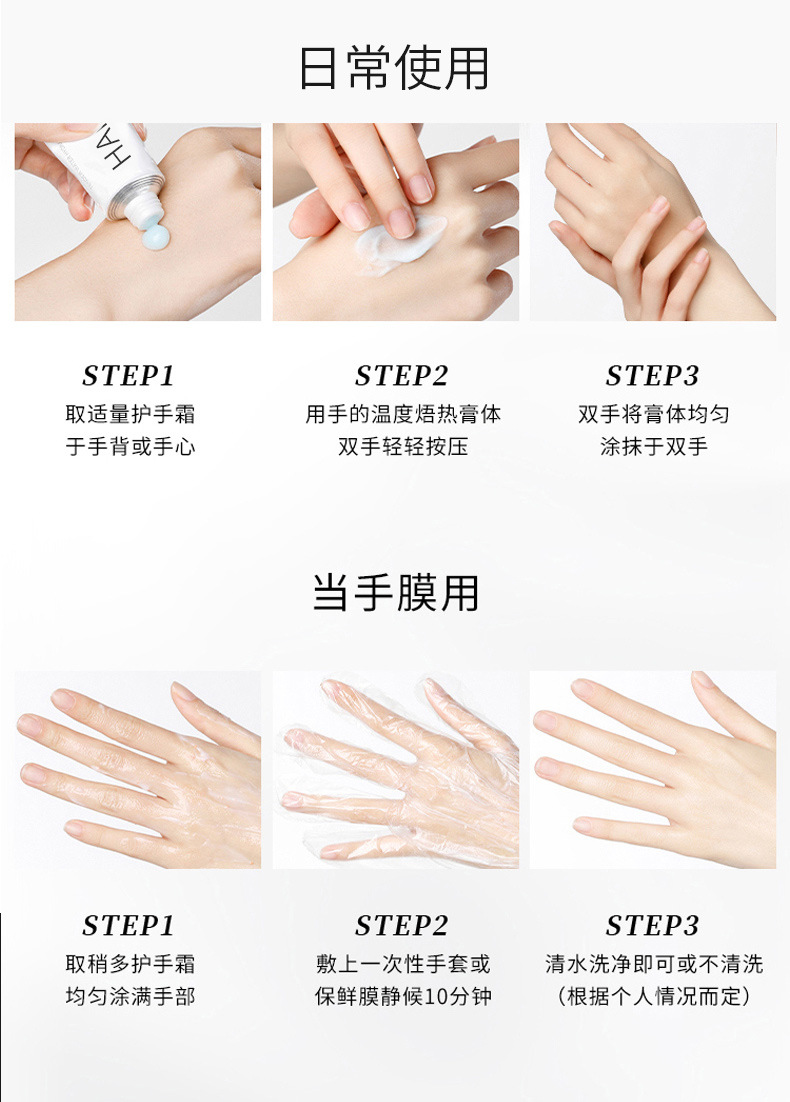 日常使用

HA

STEP1
取适量护手霜
于手背或手心

STEP2
用手的温度焐热膏体
双手轻轻按压

STEP3
双手将膏体均匀
涂抹于双手

当手膜用

STEP1
取稍多护手霜
均匀涂满手部

STEP2
敷上一次性手套或
保鲜膜静候10分钟

STEP3
清水洗净即可或不清洗
（根据个人情况而定）