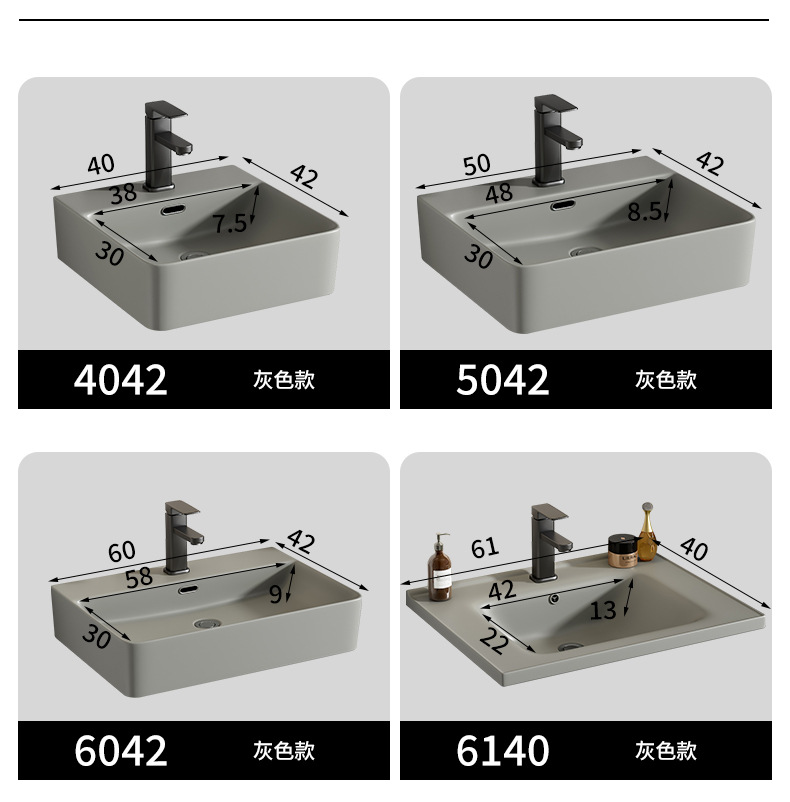 40
42
38
7.5
30

4042 灰色款

50
42
48
8.5
30

5042 灰色款

60
42
58
9
30

6042 灰色款

61
40
42
13
22

6140 灰色款