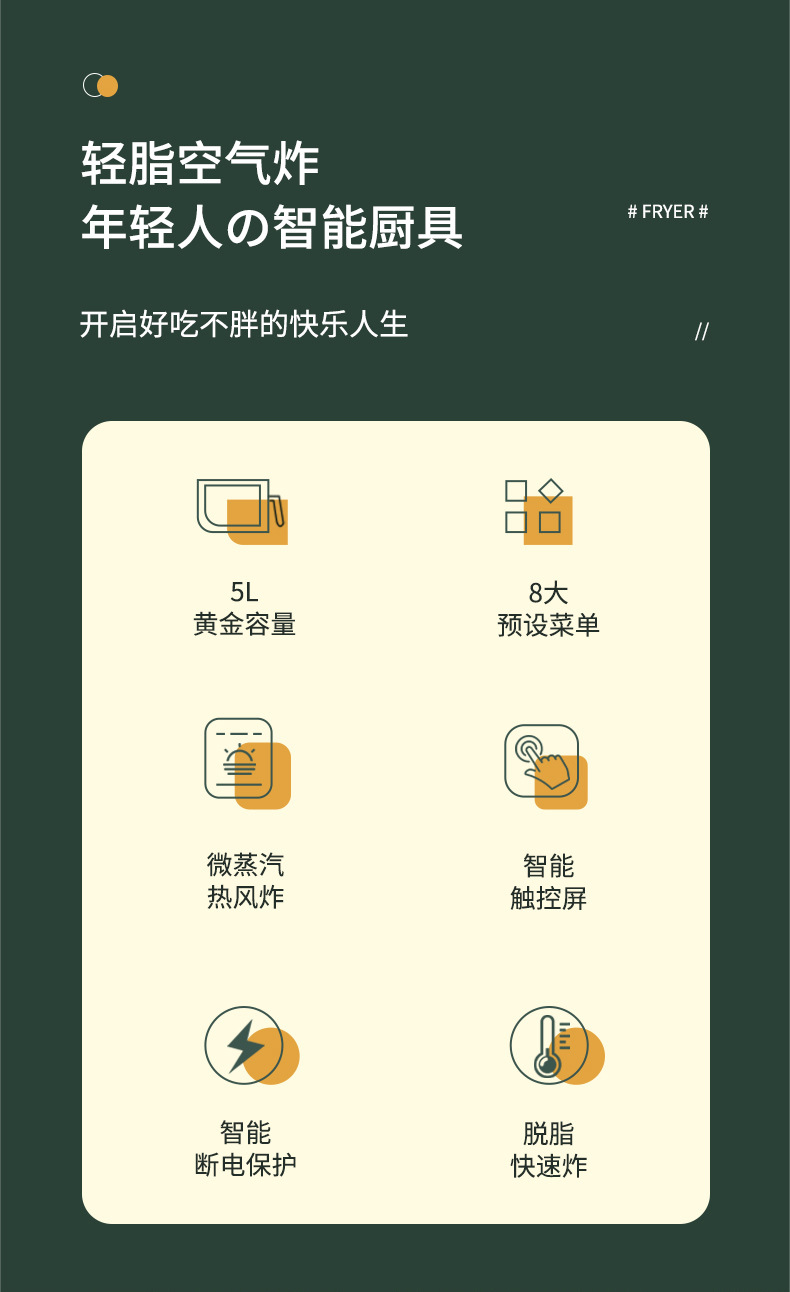 轻脂空气炸
年轻人の智能厨具

# FRYER #

开启好吃不胖的快乐人生

//

5L
黄金容量

8大
预设菜单

微蒸汽
热风炸

智能
触控屏

智能
断电保护

脱脂
快速炸