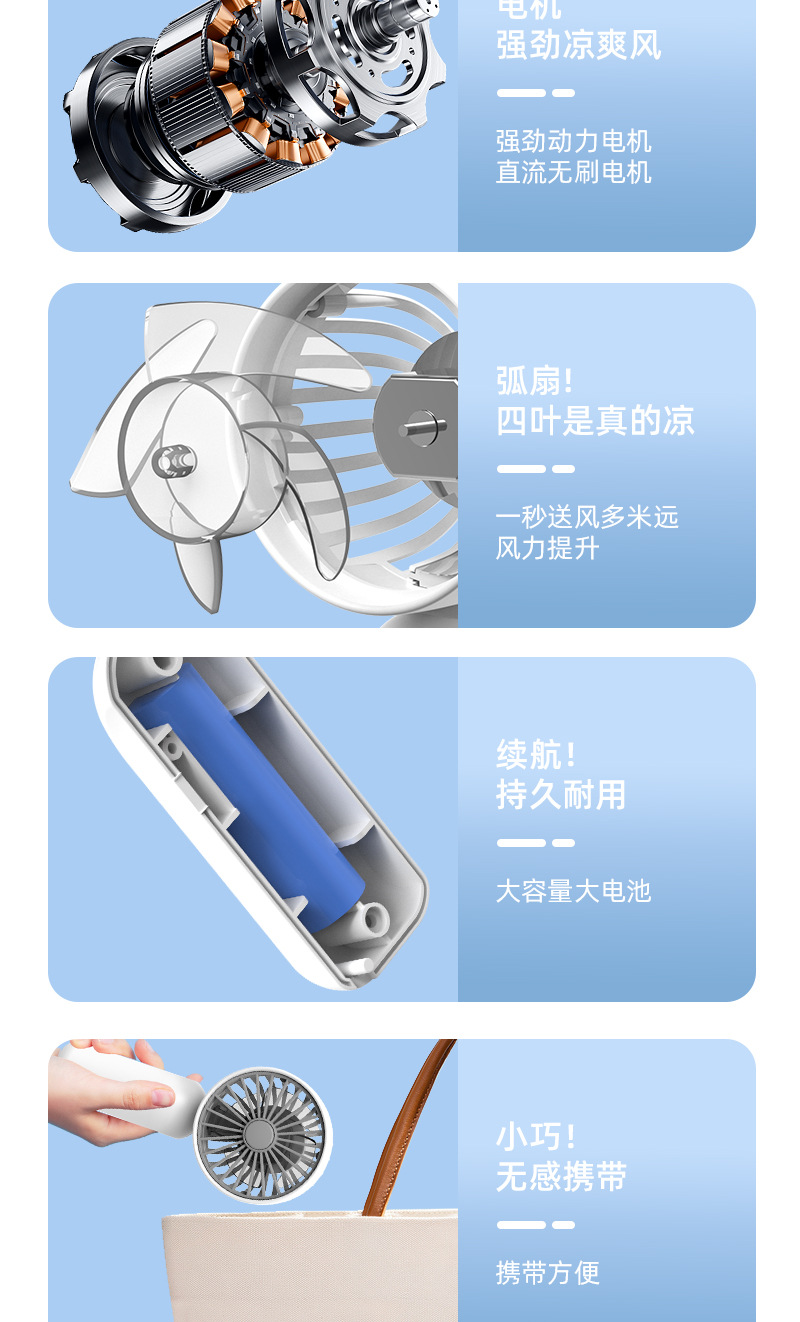 电机
强劲凉爽风

强劲动力电机
直流无刷电机

弧扇！
四叶是真的凉

一秒送风多米远
风力提升

续航！
持久耐用

大容量大电池

小巧！
无感携带

携带方便