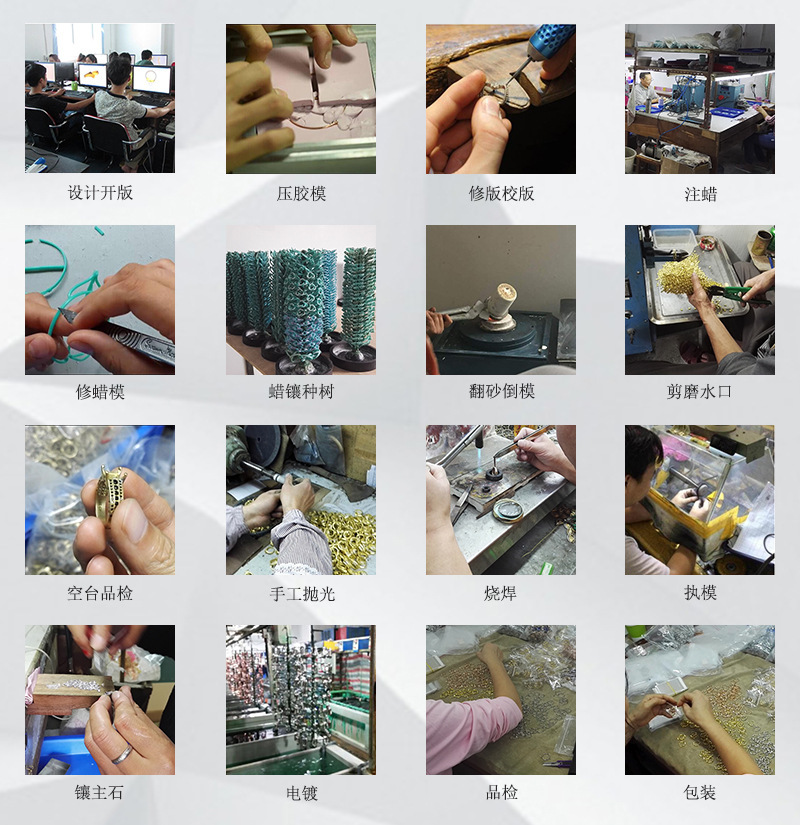 设计开版

压胶模

修版校版

注蜡

修蜡模

蜡镶种树

翻砂倒模

剪磨水口

空台品检

手工抛光

烧焊

执模

镶主石

电镀

品检

包装