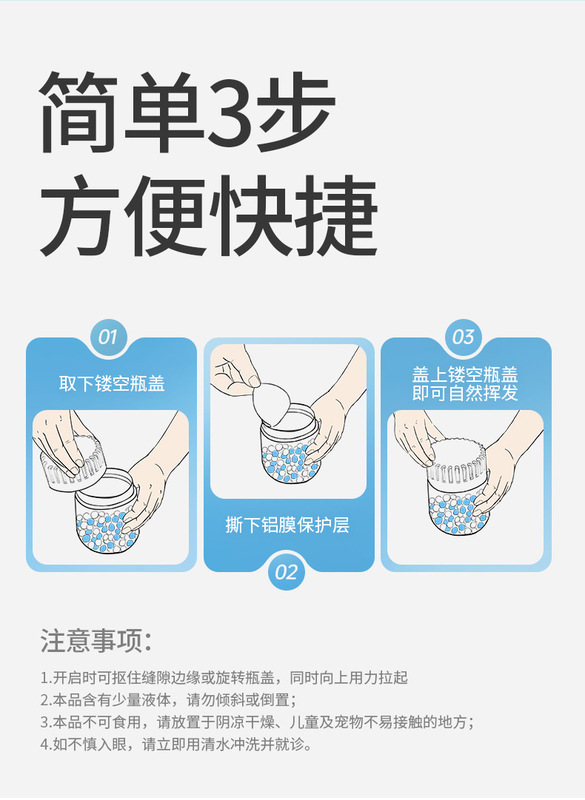 简单3步
方便快捷

01
取下镂空瓶盖

撕下铝膜保护层
02

03
盖上镂空瓶盖
即可自然挥发

注意事项:

1.开启时可抠住缝隙边缘或旋转瓶盖，同时向上用力拉起
2.本品含有少量液体，请勿倾斜或倒置；
3.本品不可食用，请放置于阴凉干燥、儿童及宠物不易接触的地方；
4.如不慎入眼，请立即用清水冲洗并就诊。