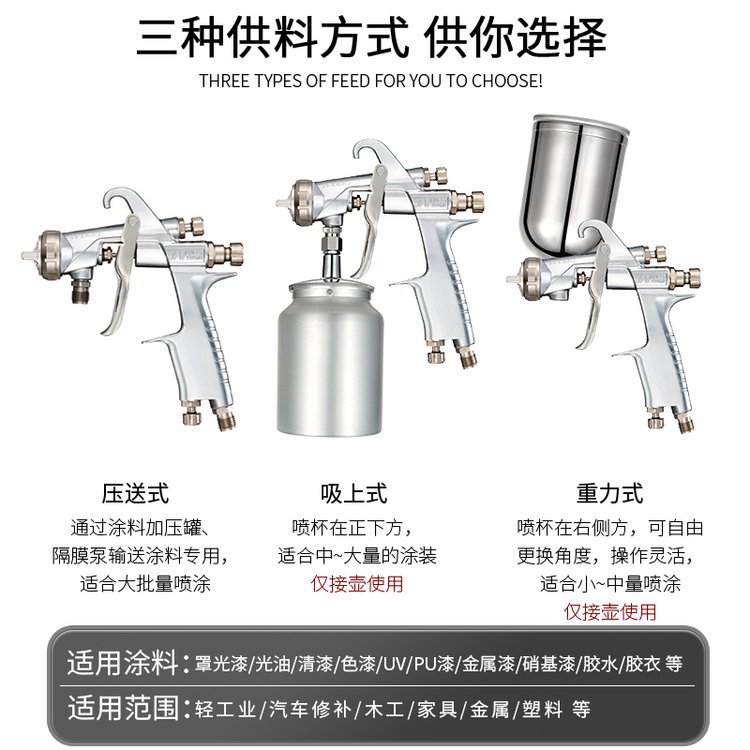 三种供料方式 供你选择

THREE TYPES OF FEED FOR YOU TO CHOOSE!

压送式

通过涂料加压罐、隔膜泵输送涂料专用，适合大批量喷涂

吸上式

喷杯在正下方，适合中~大量的涂装

仅接壶使用

重力式

喷杯在右侧方，可自由更换角度，操作灵活，适合小~中量喷涂

仅接壶使用

适用涂料：罩光漆/光油/清漆/色漆/UV/PU漆/金属漆/硝基漆/胶水/胶衣 等

适用范围：轻工业/汽车修补/木工/家具/金属/塑料 等