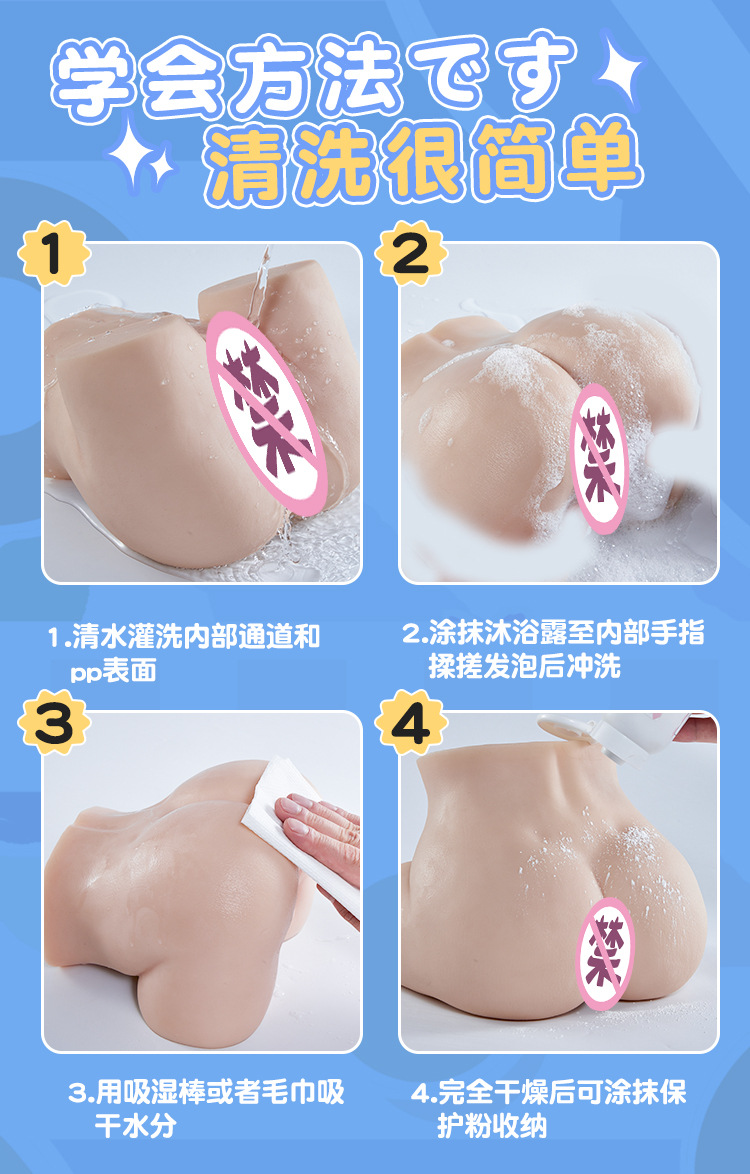 学会方法です
清洗很简单

1

禁

2

禁

1.清水灌洗内部通道和pp表面

2.涂抹沐浴露至内部手指揉搓发泡后冲洗

3

4

禁

3.用吸湿棒或者毛巾吸干水分

4.完全干燥后可涂抹保护粉收纳