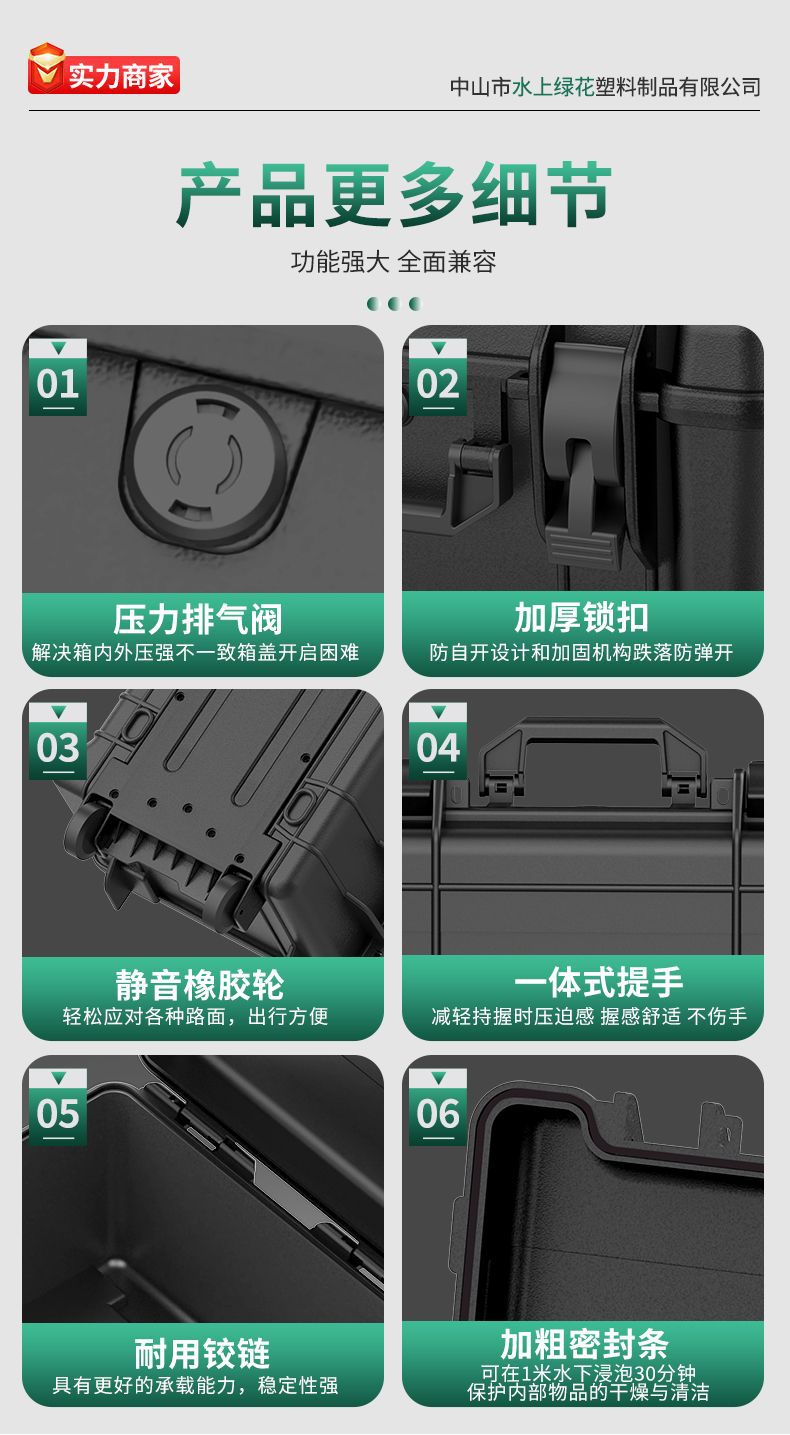 实力商家

中山市水上绿花塑料制品有限公司

产品更多细节

功能强大 全面兼容

01
压力排气阀
解决箱内外压强不一致箱盖开启困难

02
加厚锁扣
防自开设计和加固机构跌落防弹开

03
静音橡胶轮
轻松应对各种路面，出行方便

04
一体式提手
减轻持握时压迫感 握感舒适 不伤手

05
耐用铰链
具有更好的承载能力，稳定性强

06
加粗密封条
可在1米水下浸泡30分钟
保护内部物品的干燥与清洁