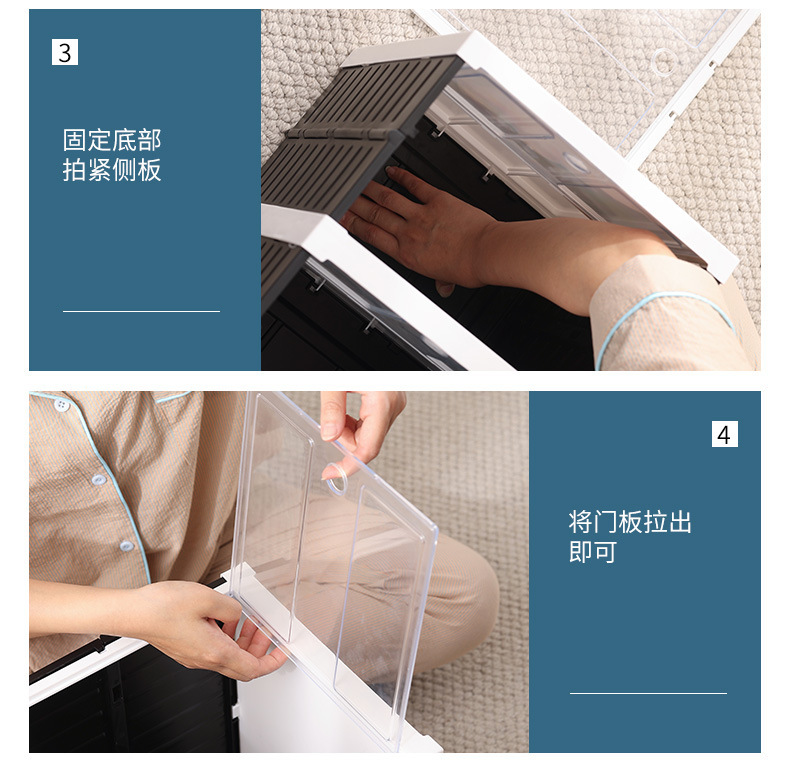 3

固定底部
拍紧侧板

4

将门板拉出
即可