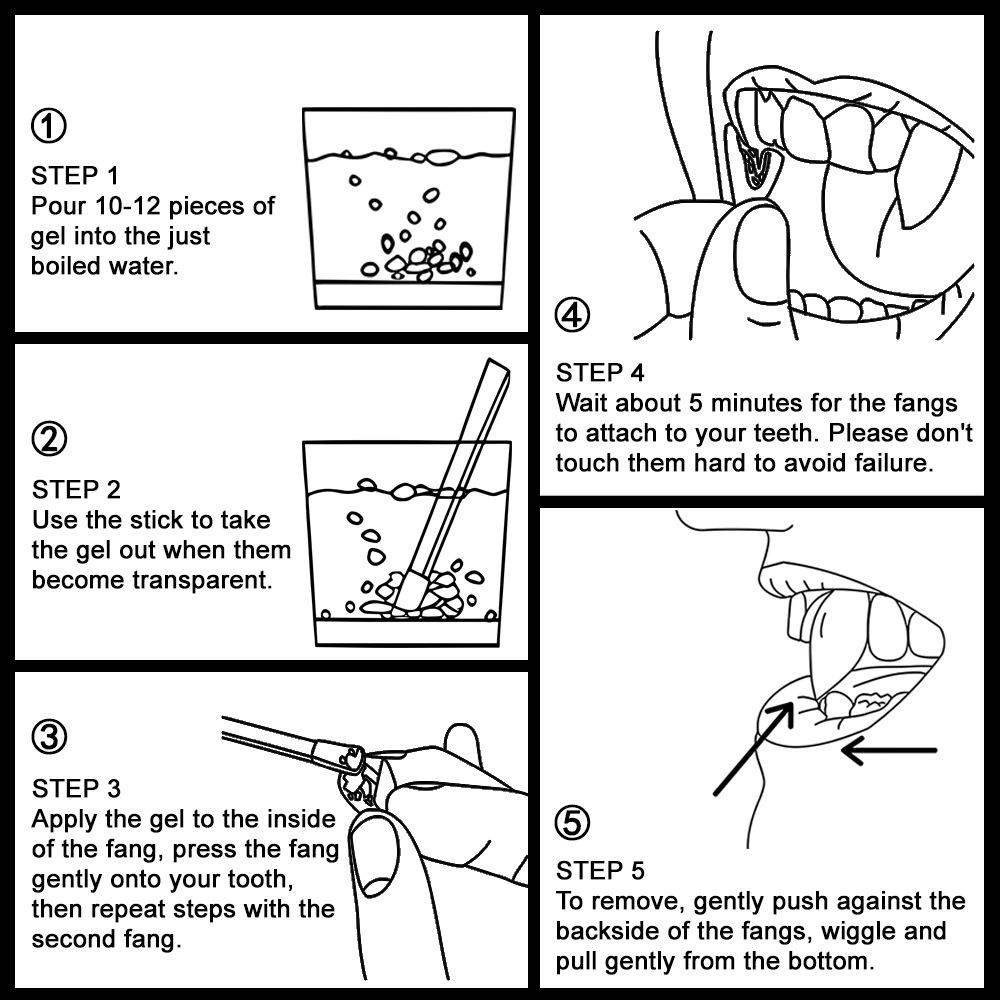 ①
STEP 1
Pour 10-12 pieces of gel into the just boiled water.

②
STEP 2
Use the stick to take the gel out when them become transparent.

③
STEP 3
Apply the gel to the inside of the fang, press the fang gently onto your tooth, then repeat steps with the second fang.

④
STEP 4
Wait about 5 minutes for the fangs to attach to your teeth. Please don't touch them hard to avoid failure.

⑤
STEP 5
To remove, gently push against the backside of the fangs, wiggle and pull gently from the bottom.