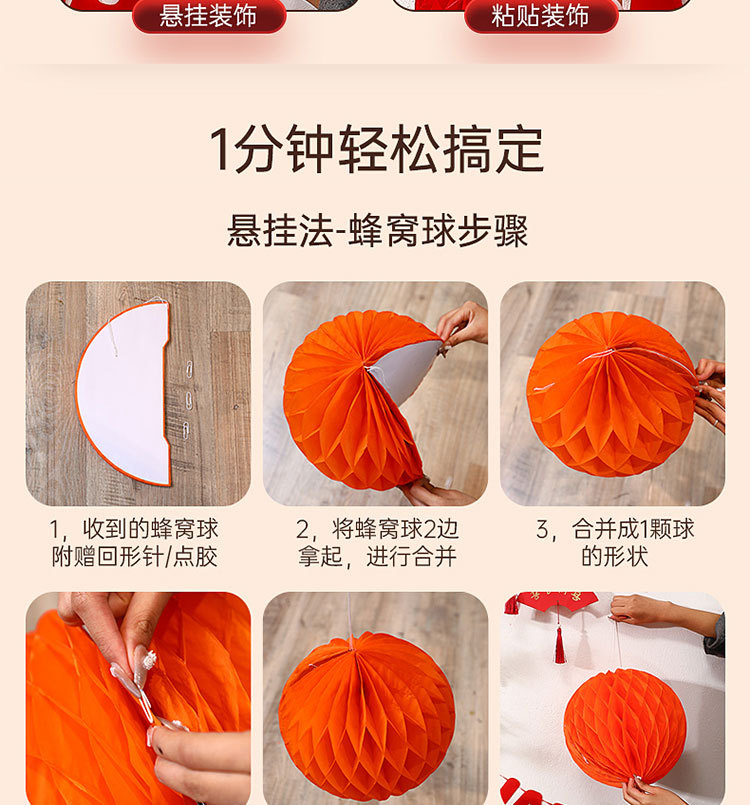 悬挂装饰

粘贴装饰

1分钟轻松搞定

悬挂法-蜂窝球步骤

1，收到的蜂窝球附赠回形针/点胶

2，将蜂窝球2边拿起，进行合并

3，合并成1颗球的形状