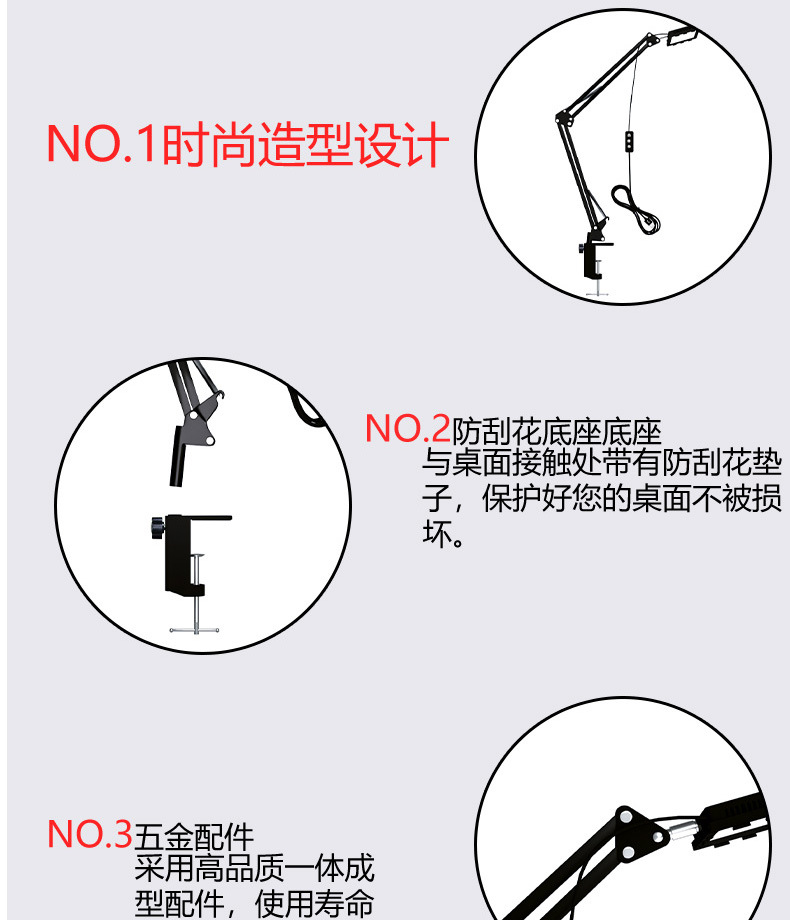 NO.1时尚造型设计

NO.2防刮花底座底座
与桌面接触处带有防刮花垫子，保护好您的桌面不被损坏。

NO.3五金配件
采用高品质一体成型配件，使用寿命