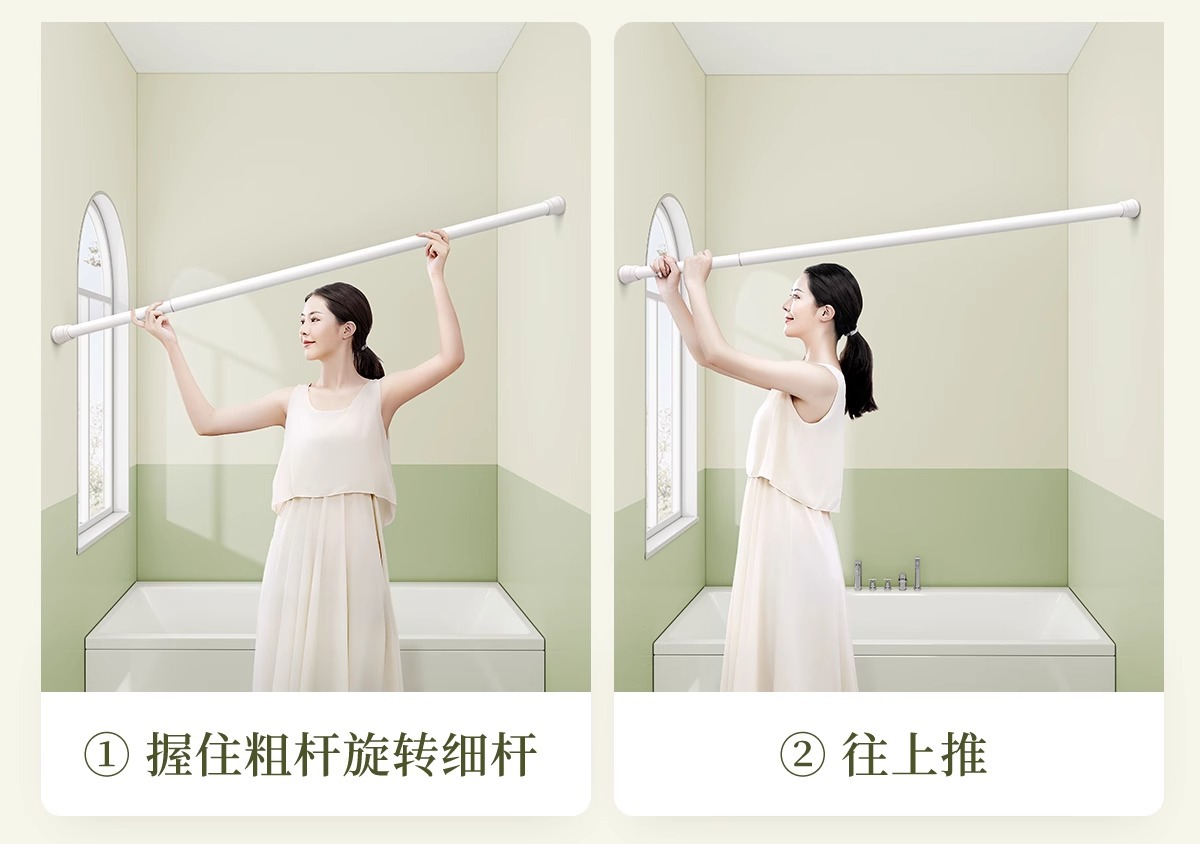 ① 握住粗杆旋转细杆

② 往上推