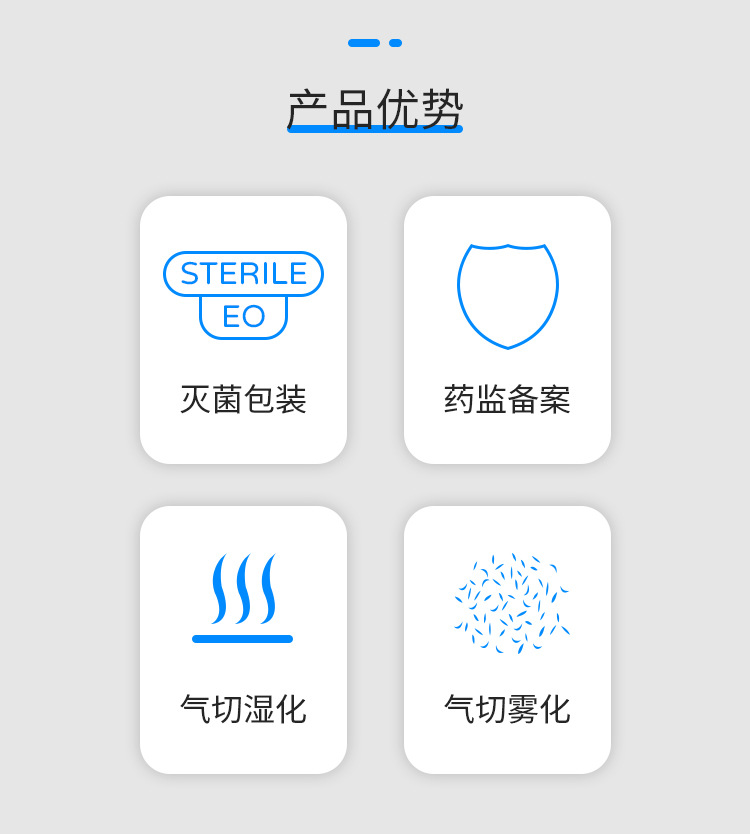 产品优势

STERILE
EO

灭菌包装

药监备案

气切湿化

气切雾化