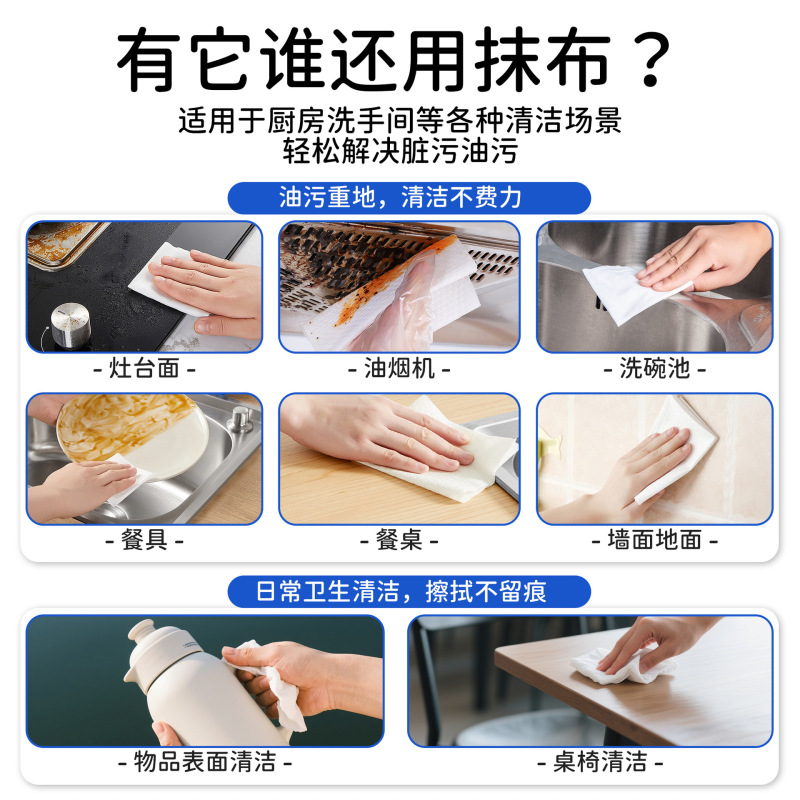 有它谁还用抹布？

适用于厨房洗手间等各种清洁场景
轻松解决脏污油污

油污重地，清洁不费力

- 灶台面 -

- 油烟机 -

- 洗碗池 -

- 餐具 -

- 餐桌 -

- 墙面地面 -

日常卫生清洁，擦拭不留痕

- 物品表面清洁 -

- 桌椅清洁 -