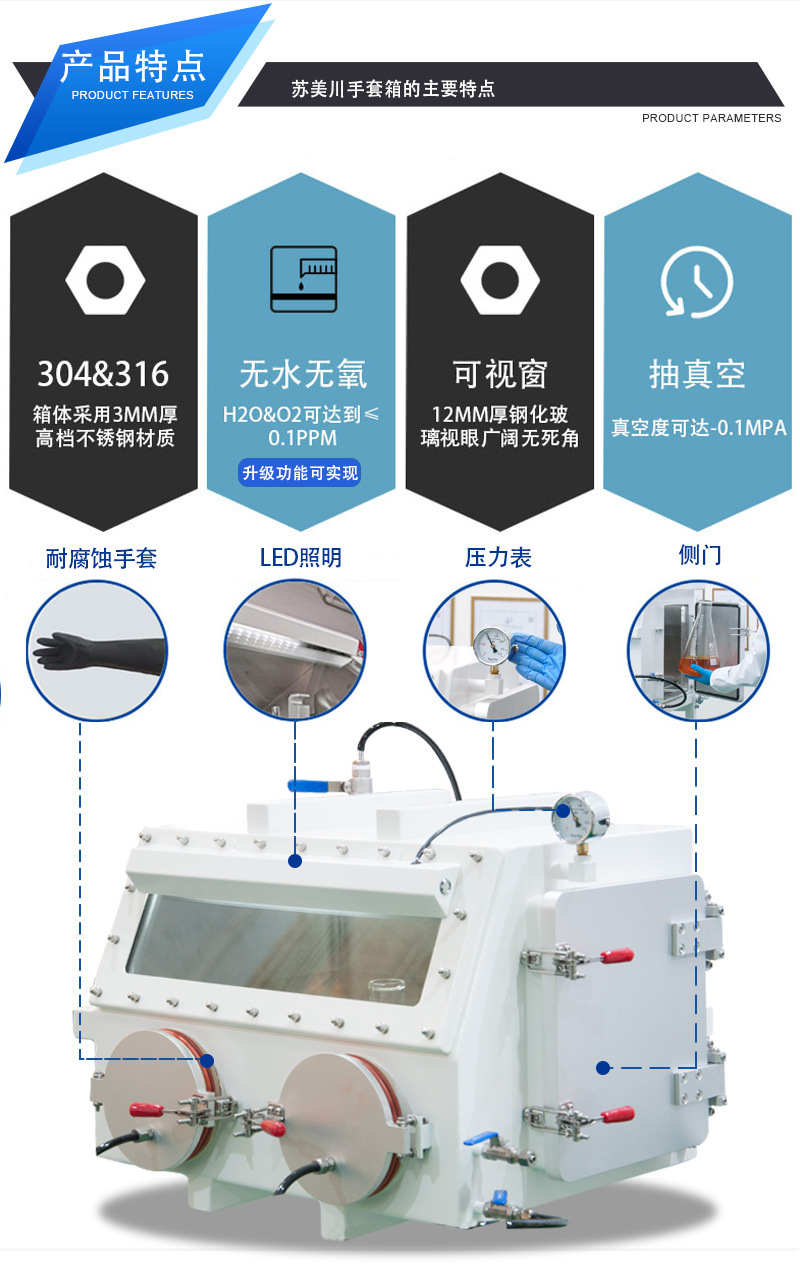 产品特点
PRODUCT FEATURES

苏美川手套箱的主要特点

PRODUCT PARAMETERS

304&316
箱体采用3MM厚高档不锈钢材质

无水无氧
H2O&O2可达到≤0.1PPM
升级功能可实现

可视窗
12MM厚钢化玻璃视眼广阔无死角

抽真空
真空度可达-0.1MPA

耐腐蚀手套

LED照明

压力表

侧门