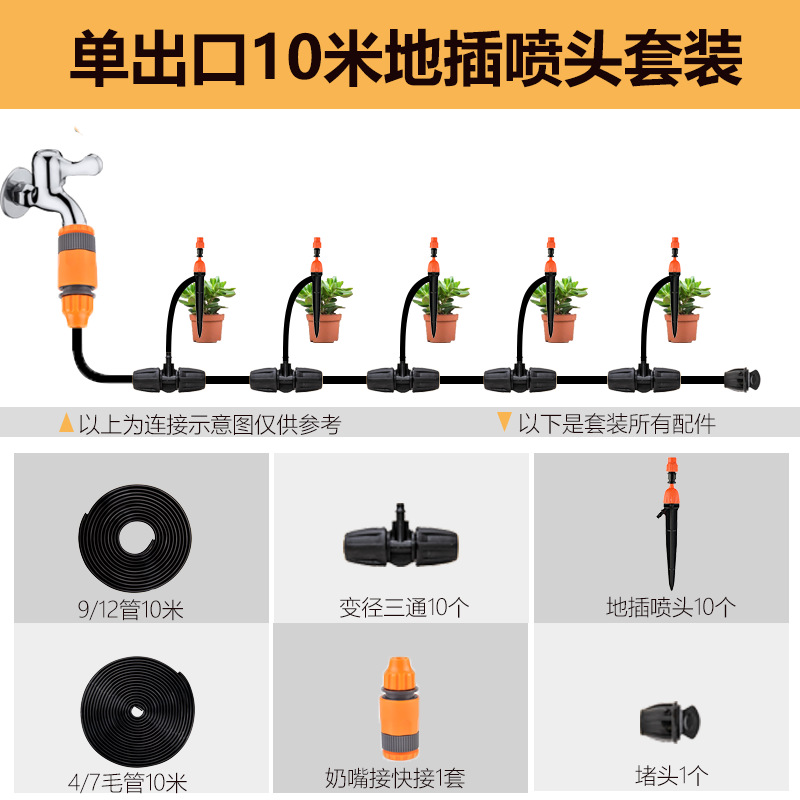 单出口10米地插喷头套装

▲以上为连接示意图仅供参考

▼以下是套装所有配件

9/12管10米

变径三通10个

地插喷头10个

4/7毛管10米

奶嘴接快接1套

堵头1个