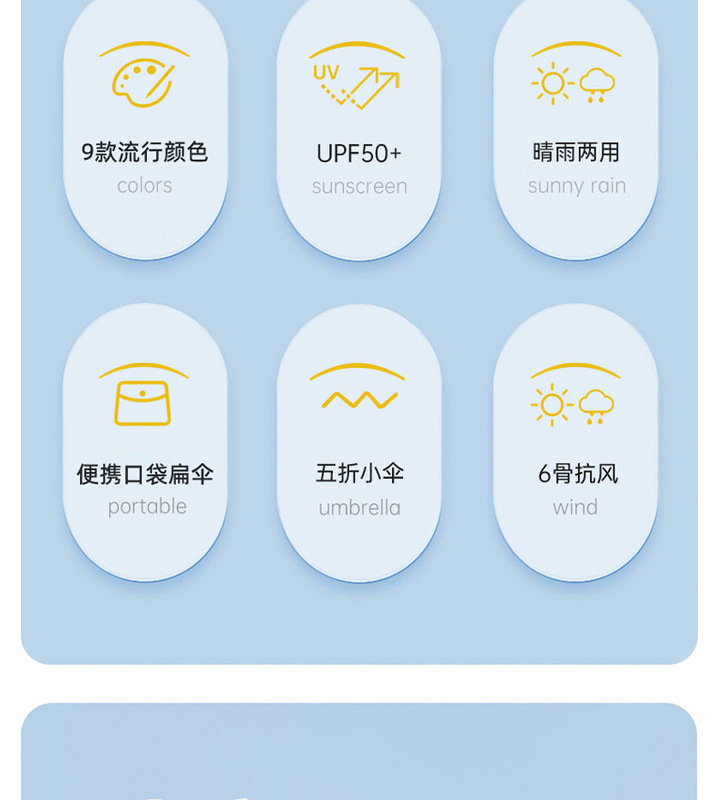 UV

9款流行颜色
colors

UPF50+
sunscreen

晴雨两用
sunny rain

便携口袋扁伞
portable

五折小伞
umbrella

6骨抗风
wind