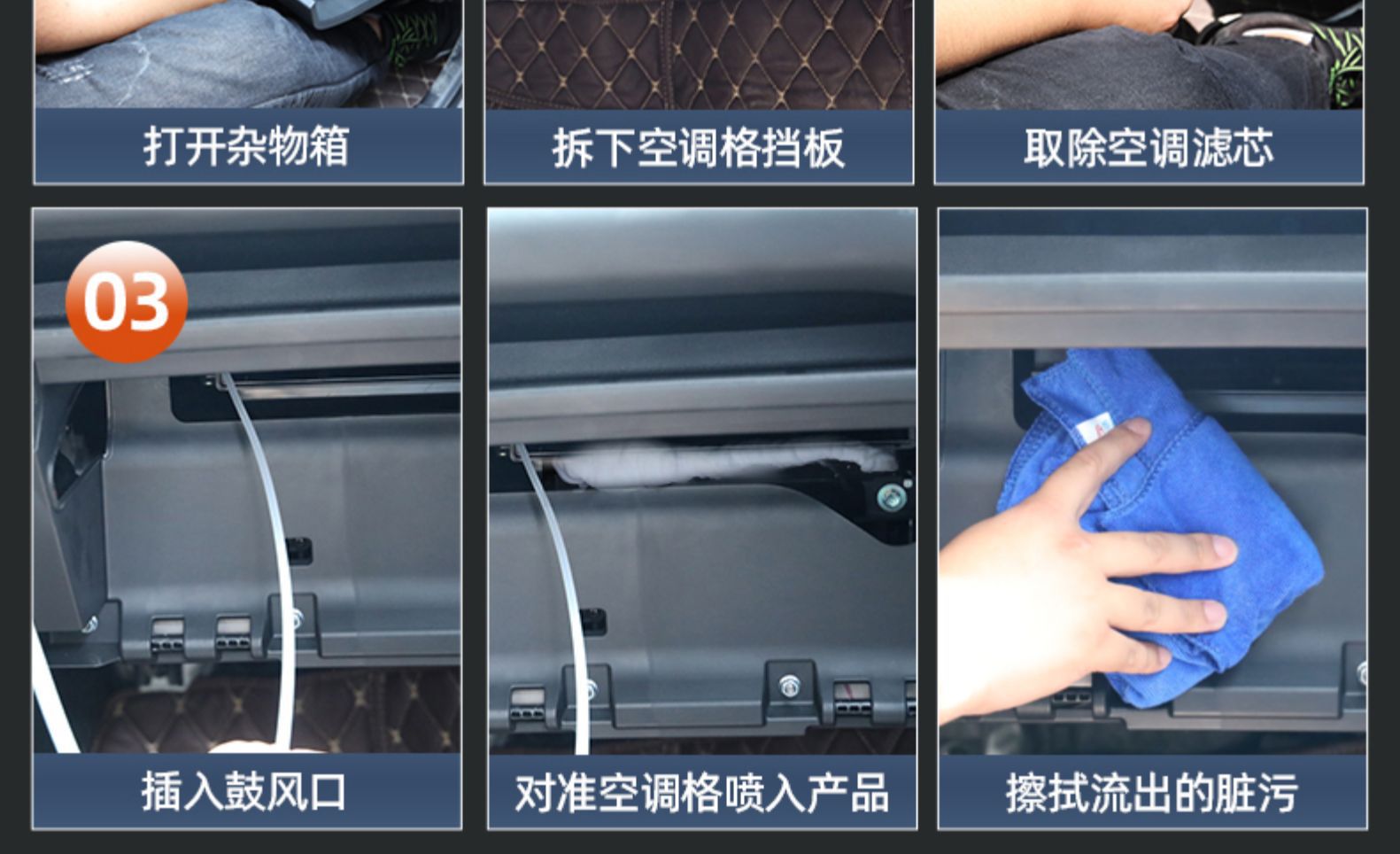 打开杂物箱

拆下空调格挡板

取除空调滤芯

03

插入鼓风口

对准空调格喷入产品

擦拭流出的脏污