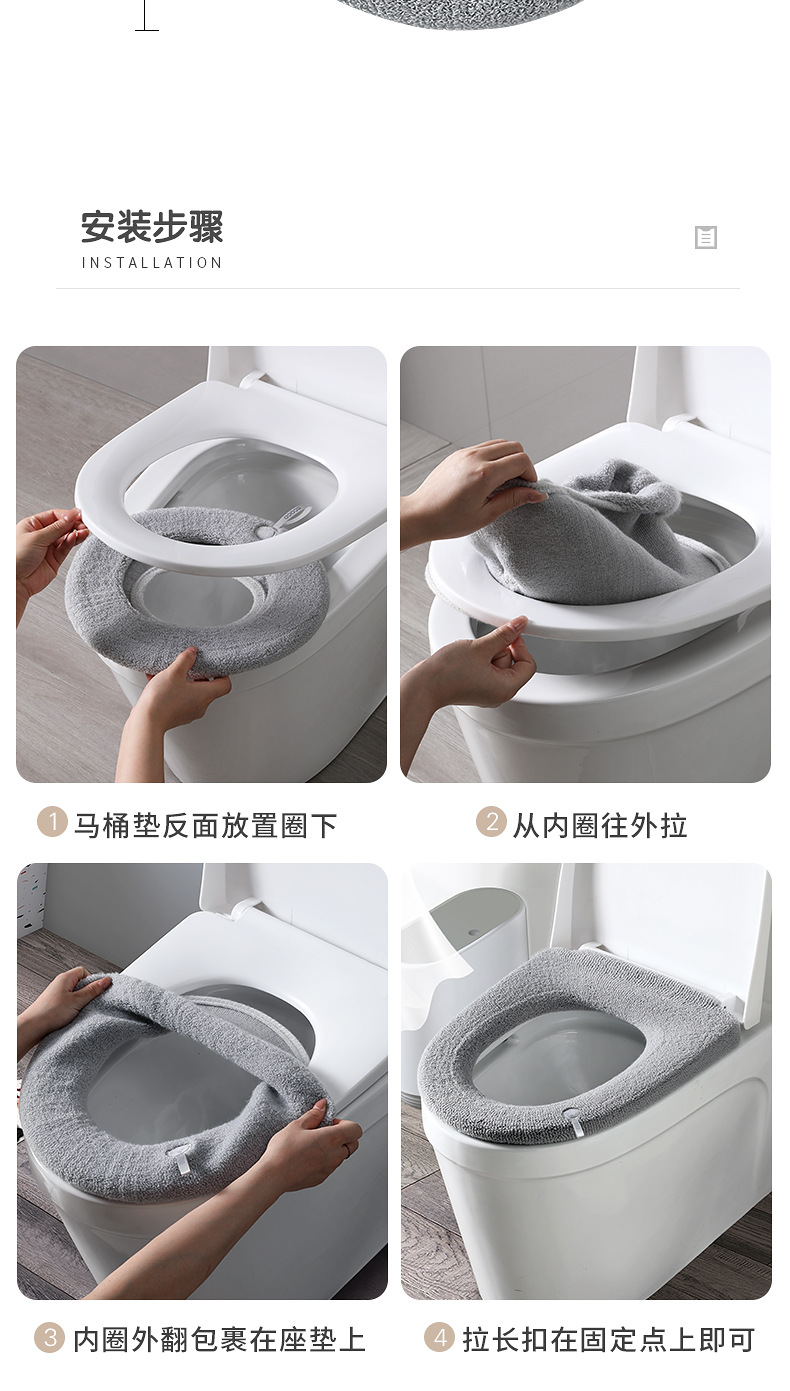 安装步骤
INSTALLATION

1 马桶垫反面放置圈下

2 从内圈往外拉

3 内圈外翻包裹在座垫上

4 拉长扣在固定点上即可