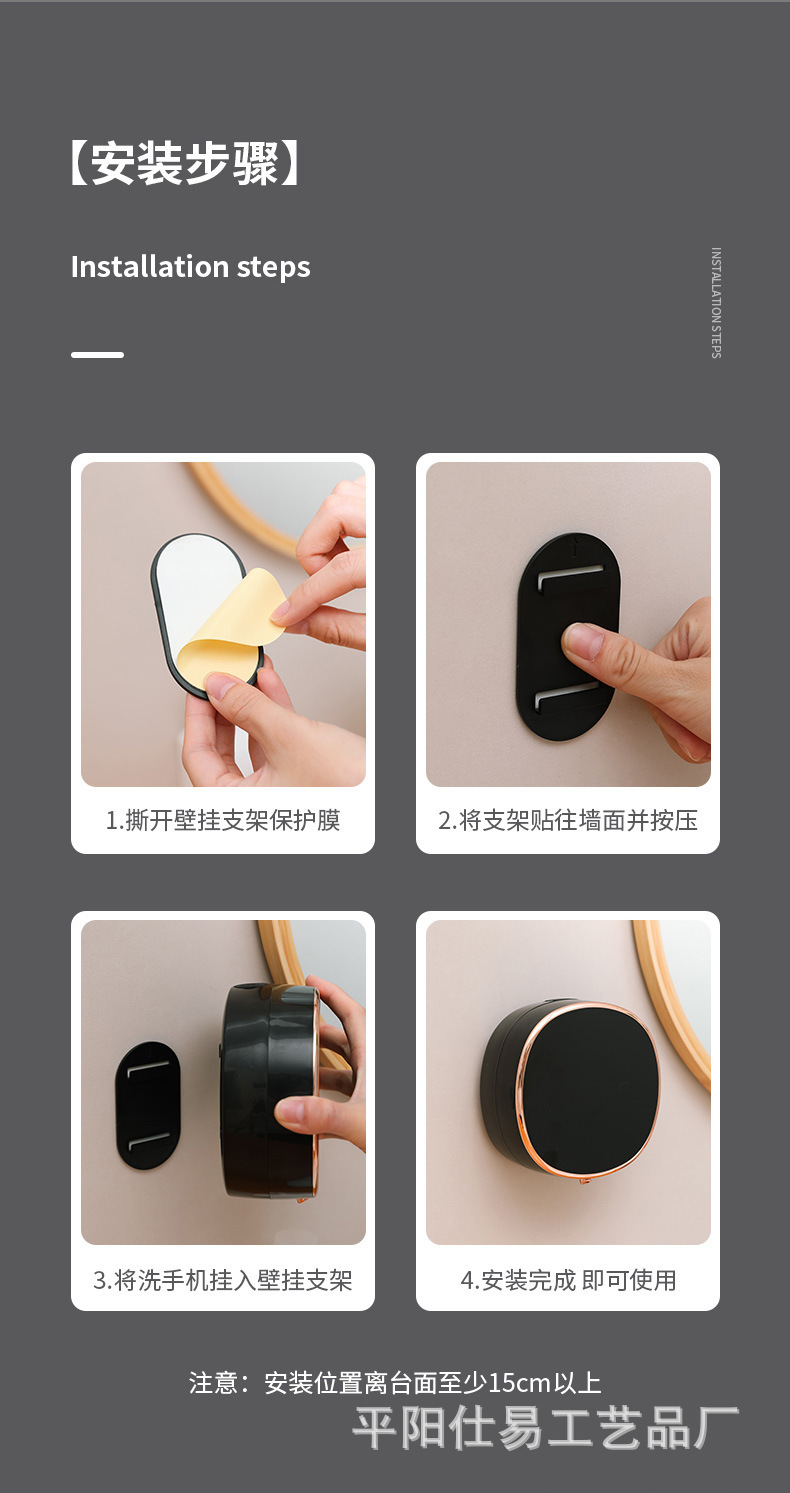 【安装步骤】

Installation steps

INSTALLATION STEPS

1.撕开壁挂支架保护膜

2.将支架贴往墙面并按压

3.将洗手机挂入壁挂支架

4.安装完成 即可使用

注意：安装位置离台面至少15cm以上

平阳仕易工艺品厂