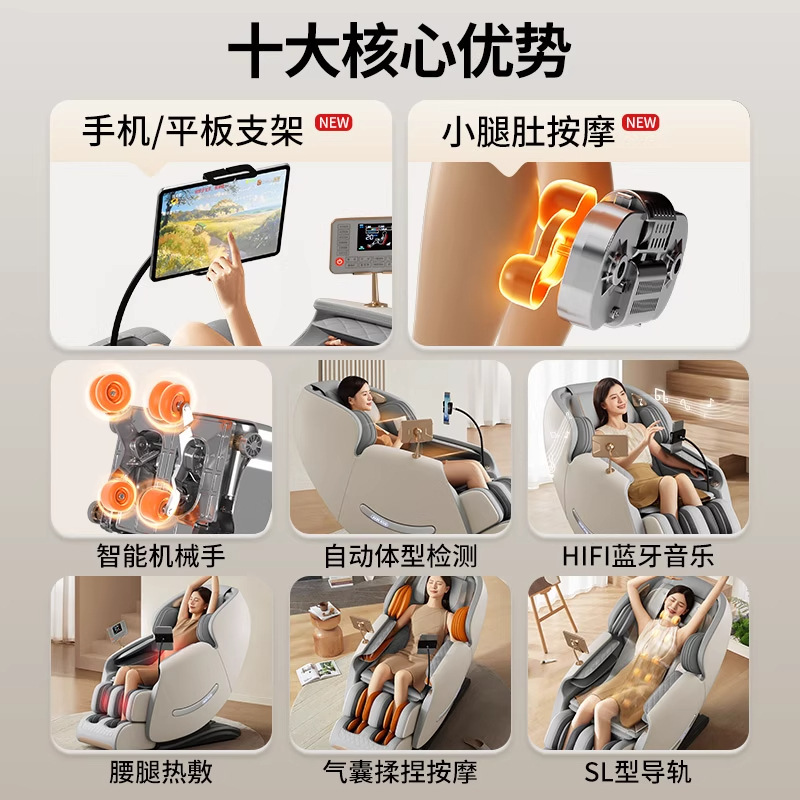 十大核心优势

手机/平板支架 NEW

小腿肚按摩 NEW

智能机械手

自动体型检测

HIFI蓝牙音乐

腰腿热敷

气囊揉捏按摩

SL型导轨