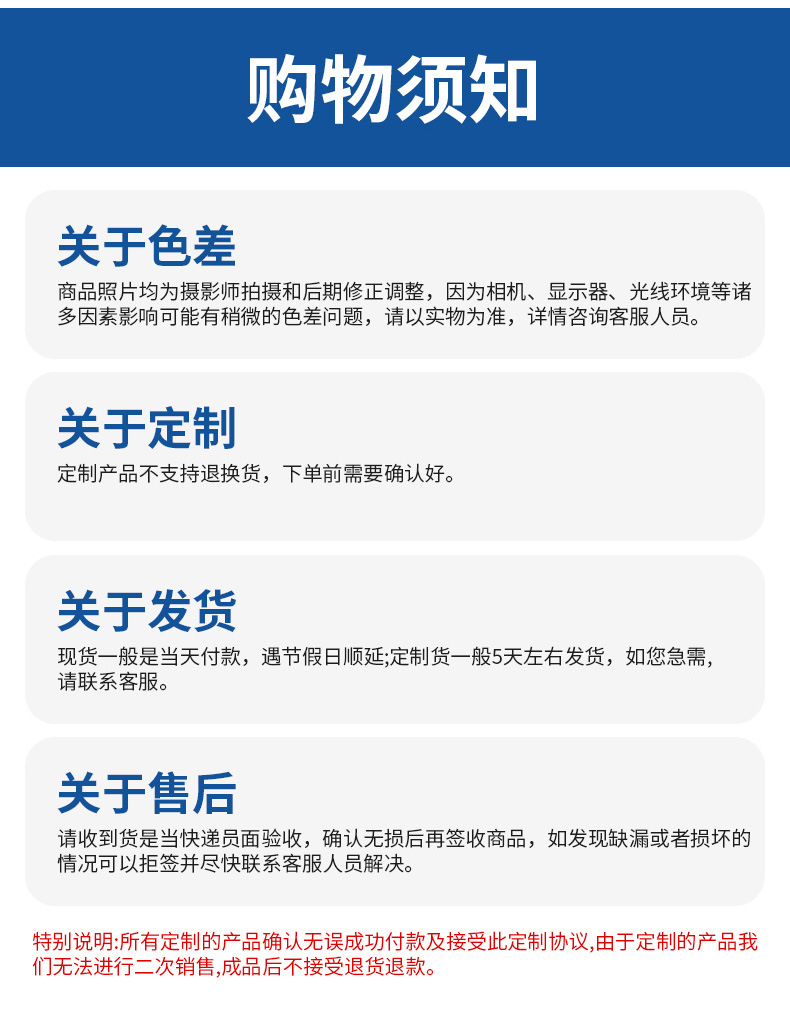 购物须知

关于色差

商品照片均为摄影师拍摄和后期修正调整，因为相机、显示器、光线环境等诸多因素影响可能有稍微的色差问题，请以实物为准，详情咨询客服人员。

关于定制

定制产品不支持退换货，下单前需要确认好。

关于发货

现货一般是当天付款，遇节假日顺延;定制货一般5天左右发货，如您急需，请联系客服。

关于售后

请收到货是当快递员面验收，确认无损后再签收商品，如发现缺漏或者损坏的情况可以拒签并尽快联系客服人员解决。

特别说明:所有定制的产品确认无误成功付款及接受此定制协议,由于定制的产品我们无法进行二次销售,成品后不接受退货退款。