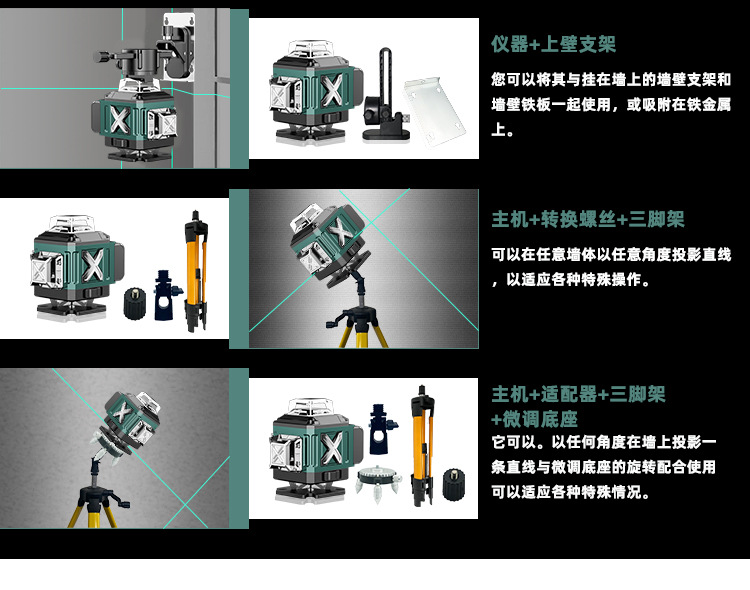 仪器+上壁支架

您可以将其与挂在墙上的墙壁支架和墙壁铁板一起使用，或吸附在铁金属上。

主机+转换螺丝+三脚架

可以在任意墙体以任意角度投影直线，以适应各种特殊操作。

主机+适配器+三脚架+微调底座

它可以。以任何角度在墙上投影一条直线与微调底座的旋转配合使用可以适应各种特殊情况。