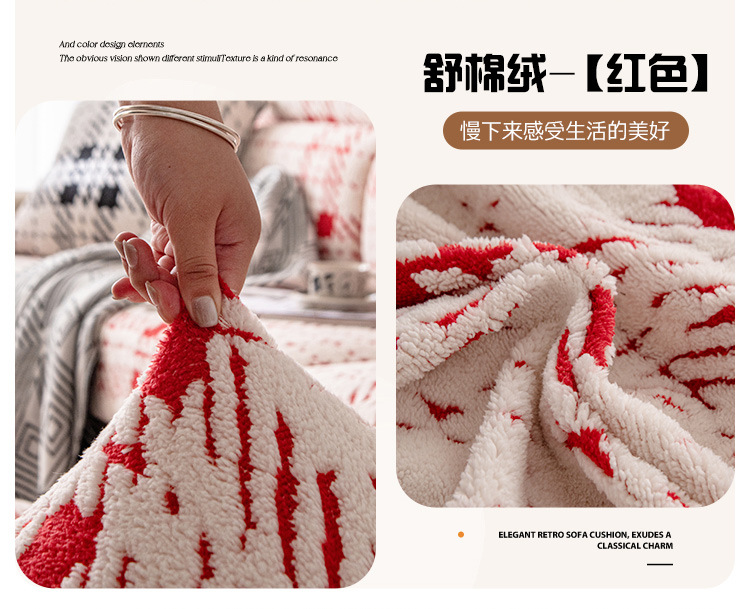 And color design elements
The obvious vision shown different stimuliTexture is a kind of resonance

舒棉绒—【红色】

慢下来感受生活的美好

ELEGANT RETRO SOFA CUSHION, EXUDES A CLASSICAL CHARM