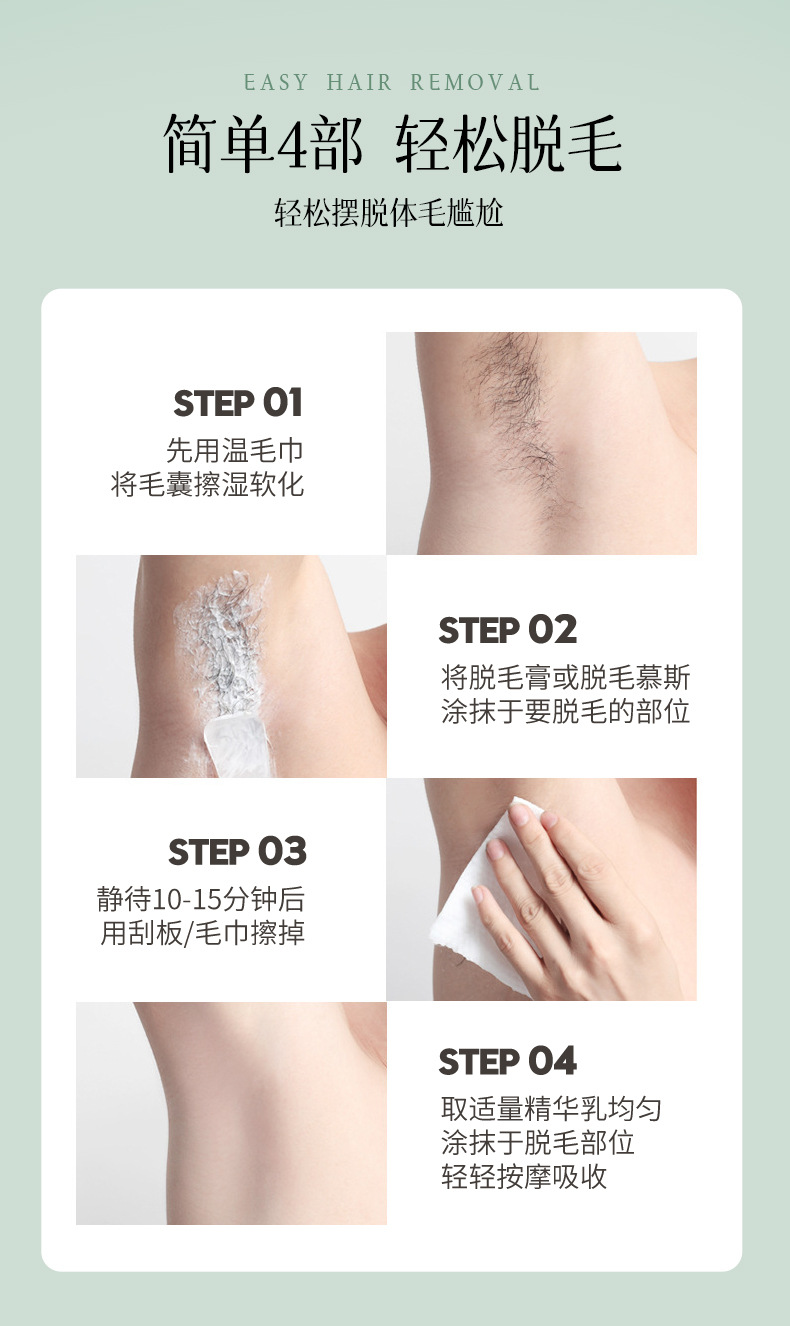 EASY HAIR REMOVAL

简单4部 轻松脱毛

轻松摆脱体毛尴尬

STEP 01
先用温毛巾
将毛囊擦湿软化

STEP 02
将脱毛膏或脱毛慕斯
涂抹于要脱毛的部位

STEP 03
静待10-15分钟后
用刮板/毛巾擦掉

STEP 04
取适量精华乳均匀
涂抹于脱毛部位
轻轻按摩吸收