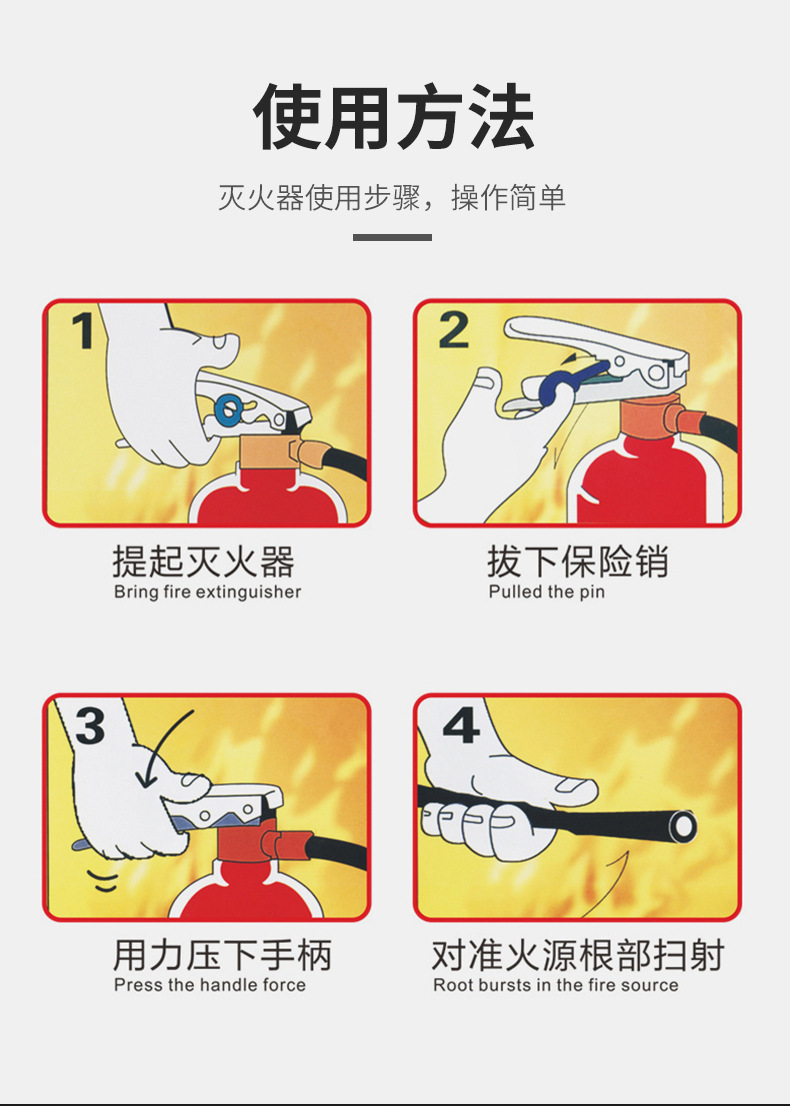 使用方法

灭火器使用步骤，操作简单

1

提起灭火器
Bring fire extinguisher

2

拔下保险销
Pulled the pin

3

用力压下手柄
Press the handle force

4

对准火源根部扫射
Root bursts in the fire source