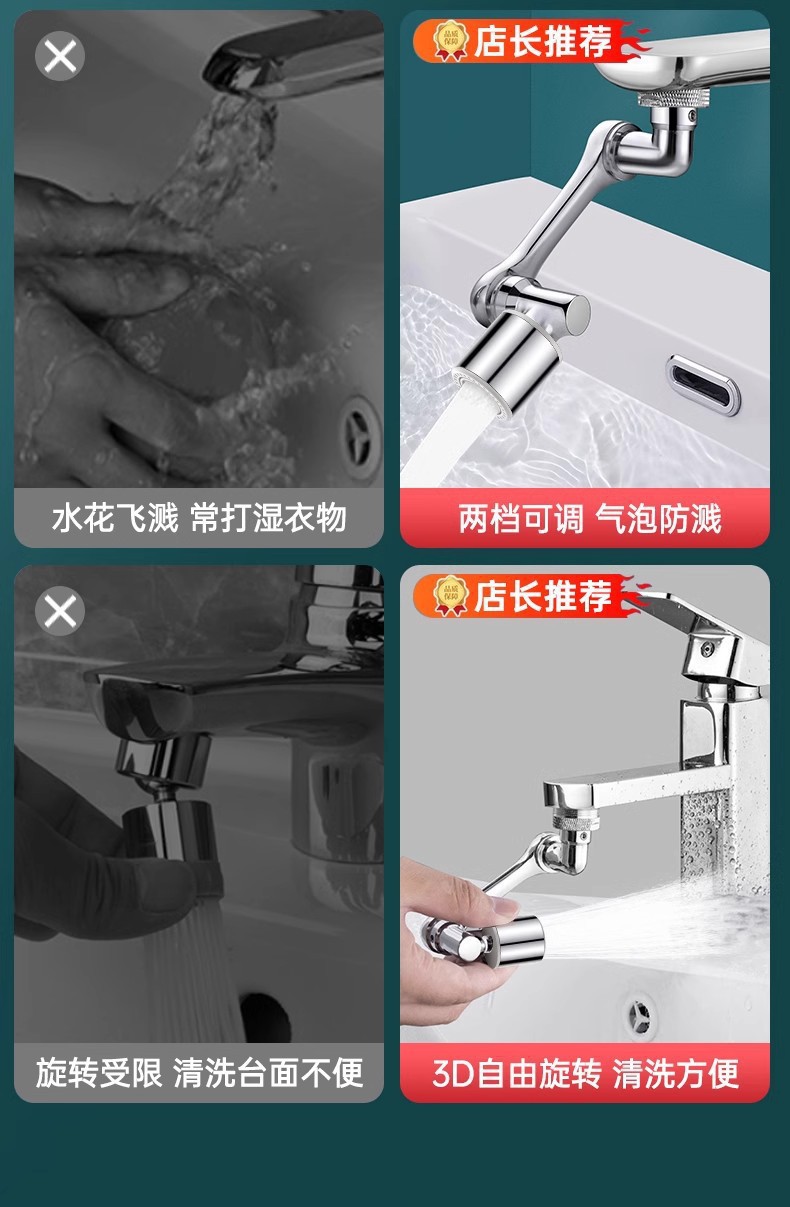 水花飞溅 常打湿衣物

品质保障 店长推荐

两档可调 气泡防溅

旋转受限 清洗台面不便

品质保障 店长推荐

3D自由旋转 清洗方便