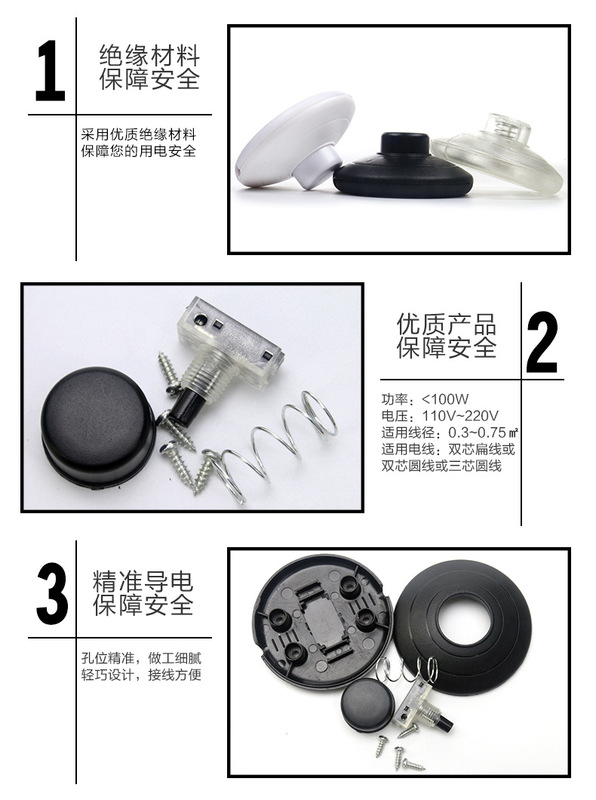 1

绝缘材料
保障安全

采用优质绝缘材料
保障您的用电安全

优质产品
保障安全

2

功率：<100W
电压：110V~220V
适用线径：0.3~0.75㎡
适用电线：双芯扁线或
双芯圆线或三芯圆线

3

精准导电
保障安全

孔位精准，做工细腻
轻巧设计，接线方便