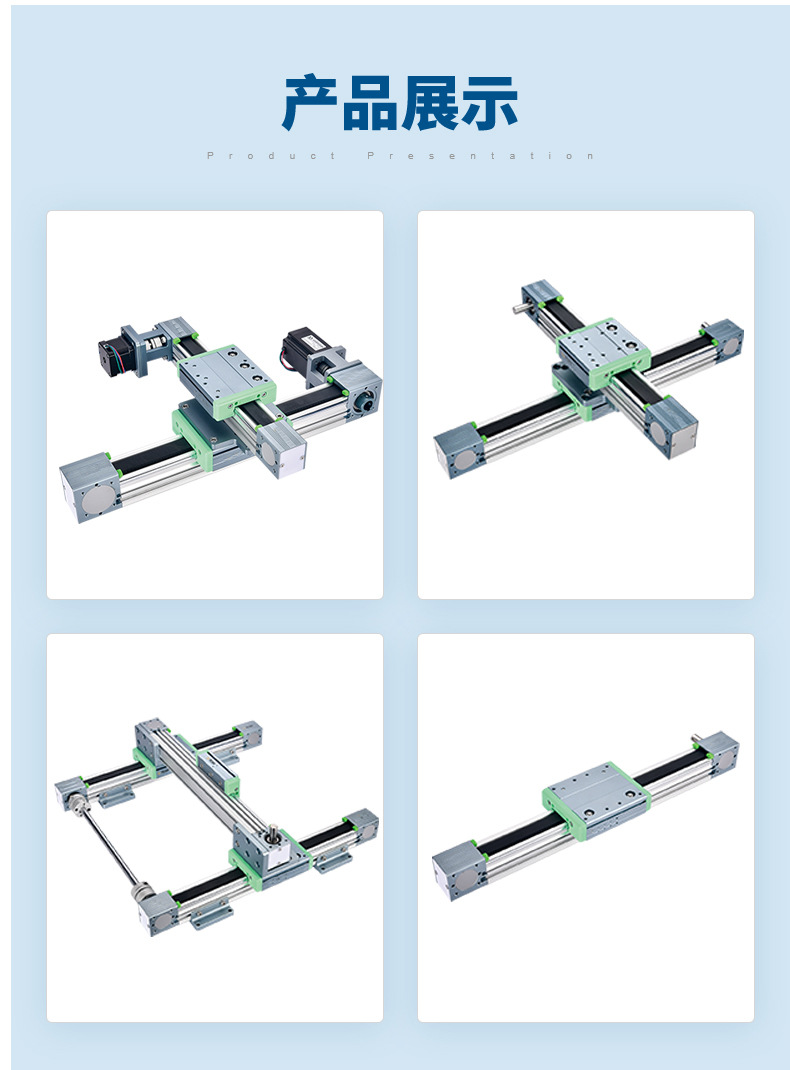 产品展示

Product Presentation