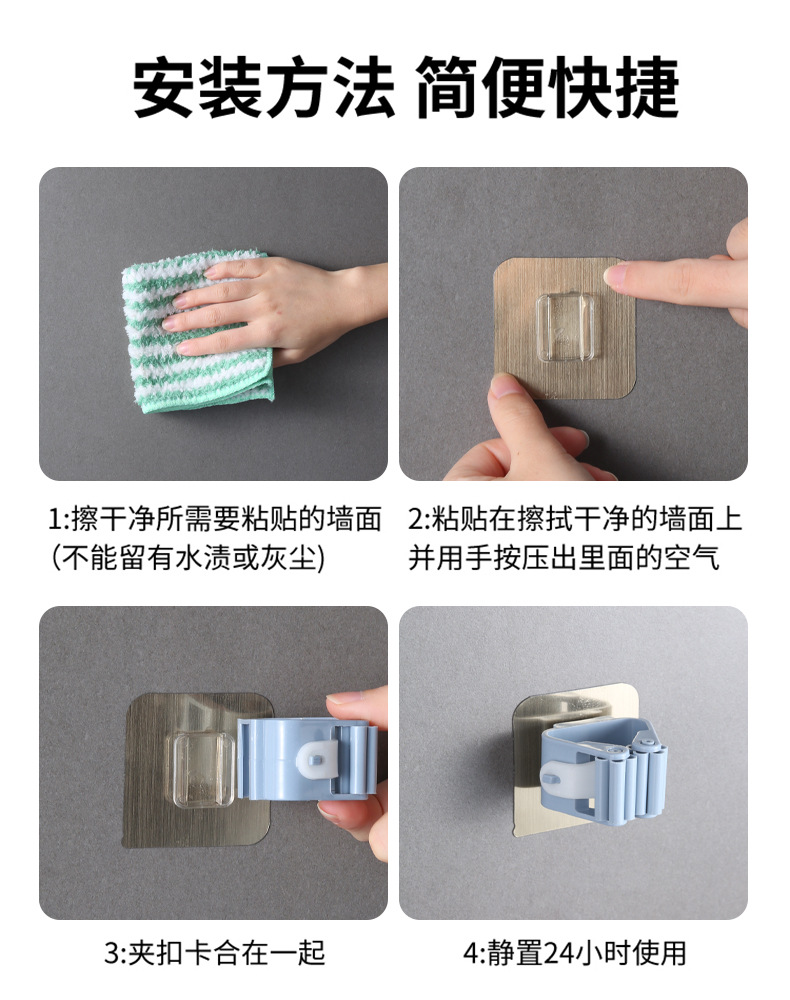 安装方法 简便快捷

1:擦干净所需要粘贴的墙面
(不能留有水渍或灰尘)

2:粘贴在擦拭干净的墙面上
并用手按压出里面的空气

3:夹扣卡合在一起

4:静置24小时使用