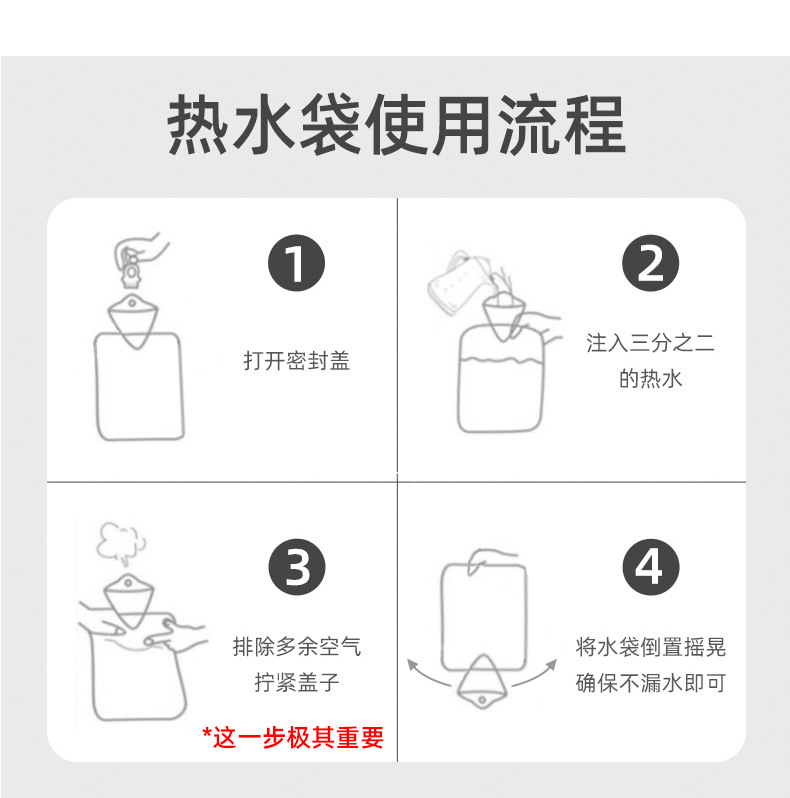 热水袋使用流程

1

打开密封盖

2

注入三分之二的热水

3

排除多余空气
拧紧盖子

*这一步极其重要

4

将水袋倒置摇晃
确保不漏水即可