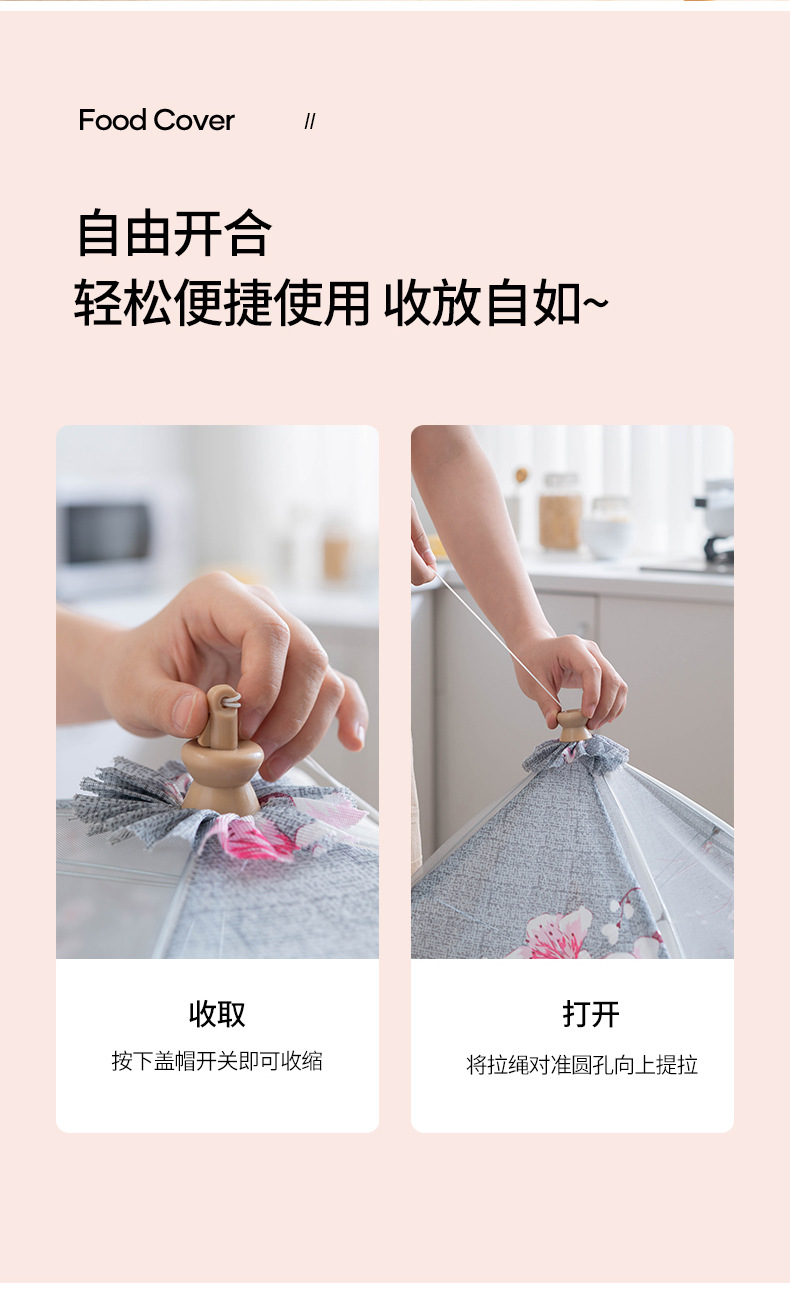 Food Cover //

自由开合
轻松便捷使用 收放自如~

收取
按下盖帽开关即可收缩

打开
将拉绳对准圆孔向上提拉