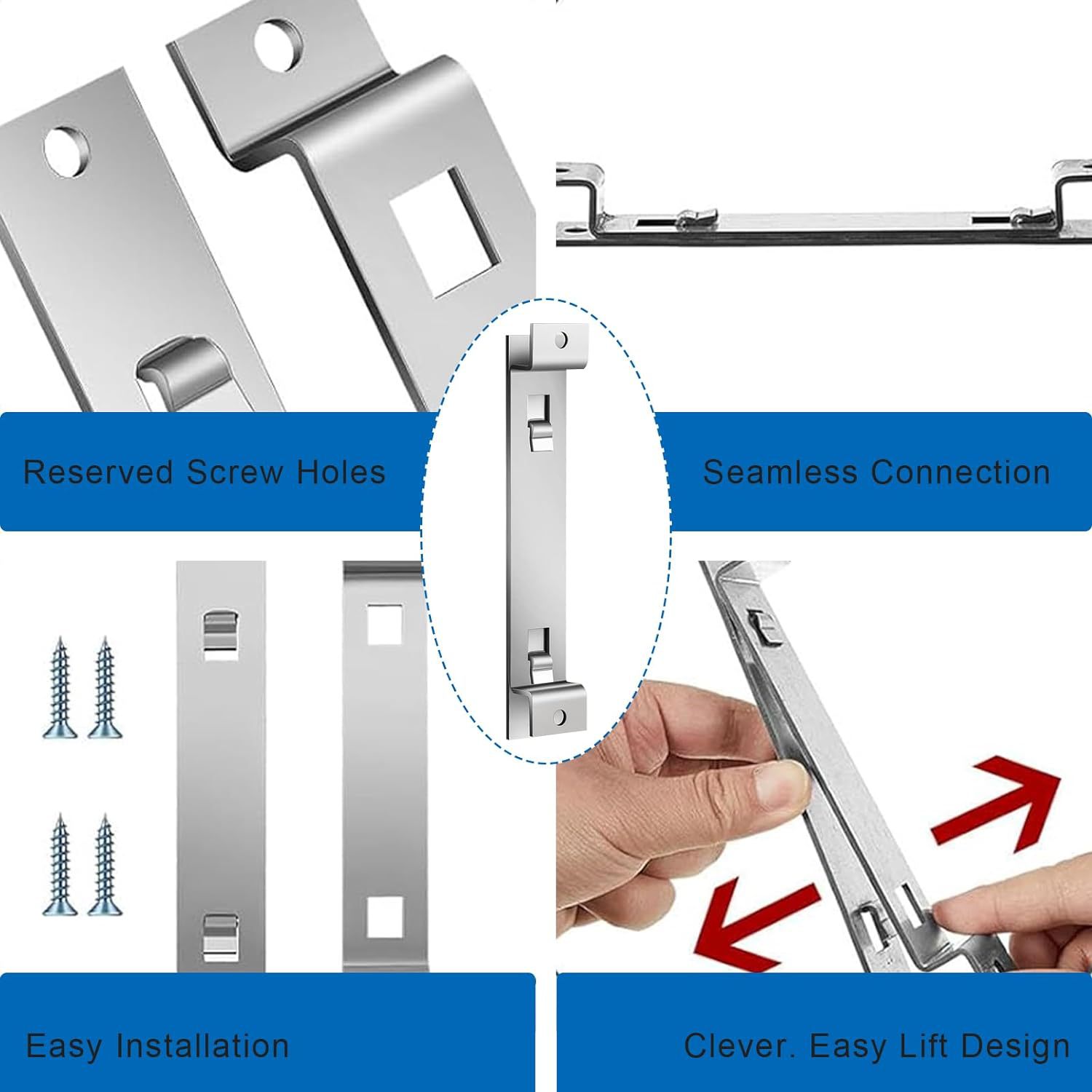 Reserved Screw Holes

Seamless Connection

Easy Installation

Clever. Easy Lift Design